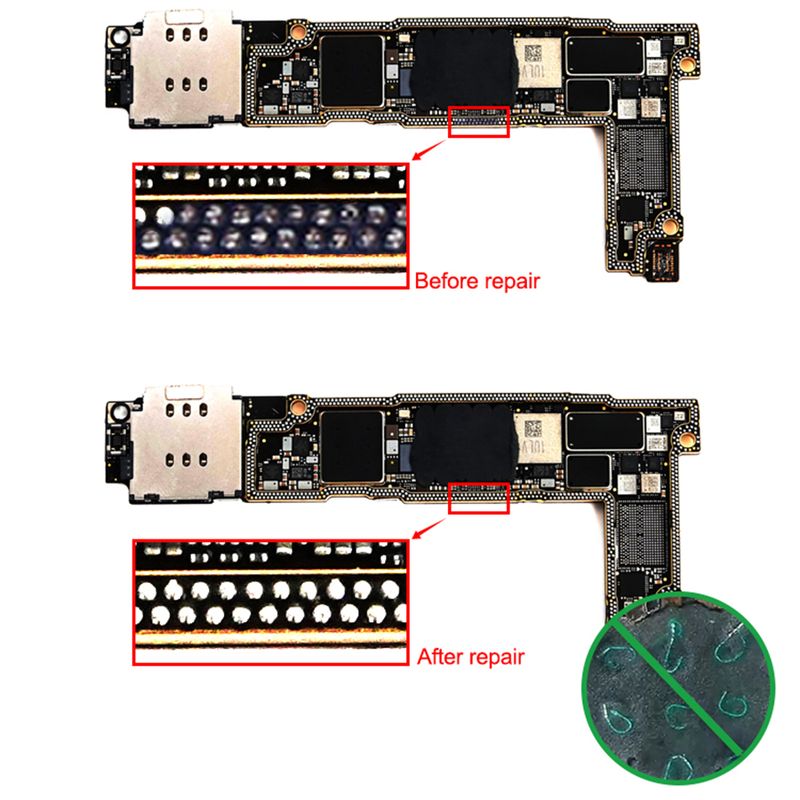 Before repair

After repair