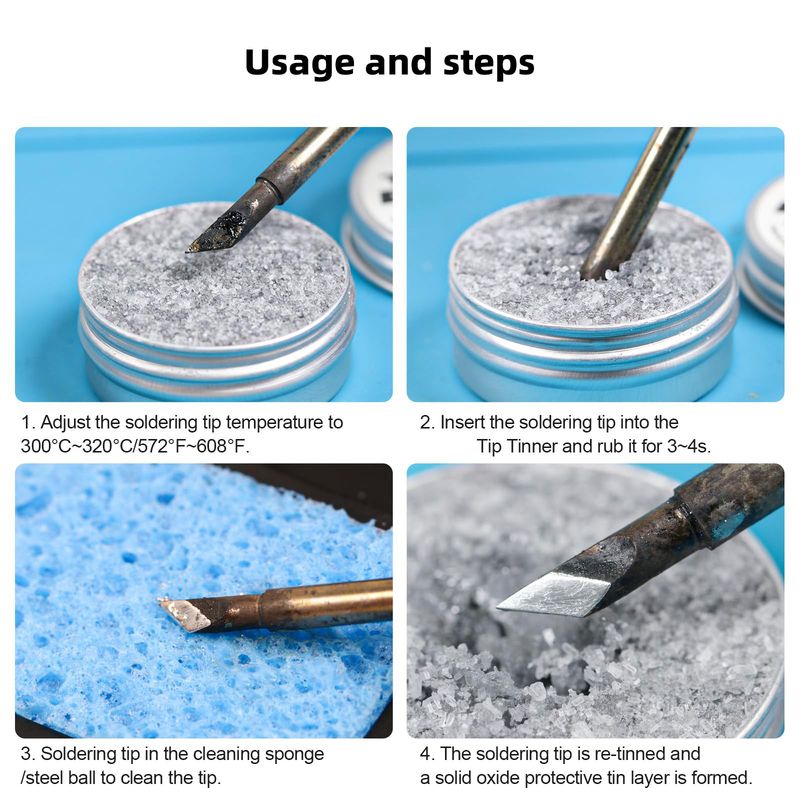 Usage and steps

1. Adjust the soldering tip temperature to 300°C~320°C/572°F~608°F.

2. Insert the soldering tip into the Tip Tinner and rub it for 3~4s.

3. Soldering tip in the cleaning sponge /steel ball to clean the tip.

4. The soldering tip is re-tinned and a solid oxide protective tin layer is formed.