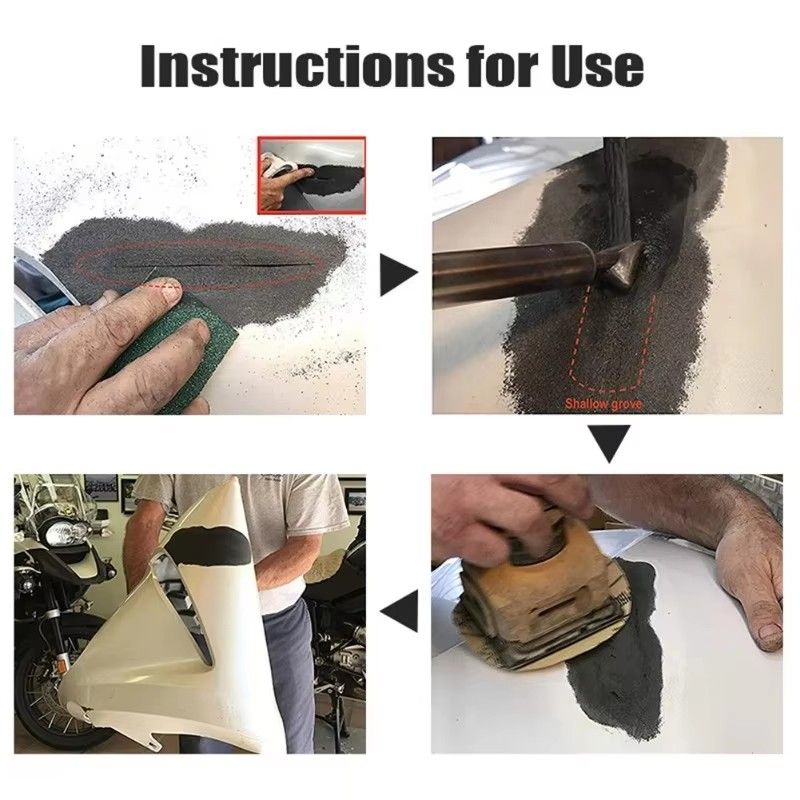 Instructions for Use

Shallow grove