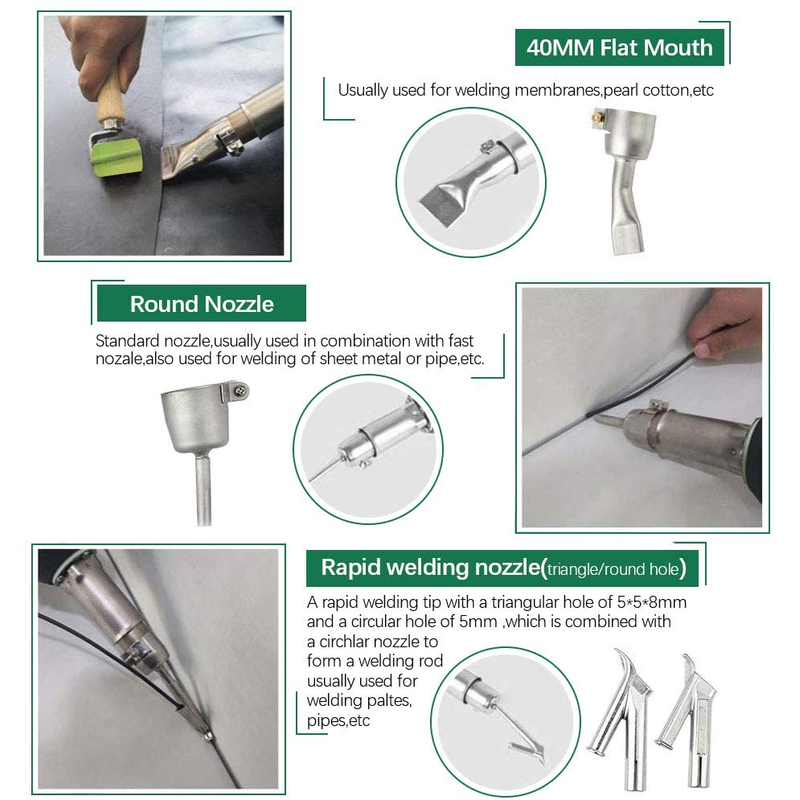 40MM Flat Mouth

Usually used for welding membranes,pearl cotton,etc

Round Nozzle

Standard nozzle,usually used in combination with fast nozale,also used for welding of sheet metal or pipe,etc.

Rapid welding nozzle(triangle/round hole)

A rapid welding tip with a triangular hole of 5*5*8mm and a circular hole of 5mm ,which is combined with a circhlar nozzle to form a welding rod usually used for welding paltes, pipes,etc