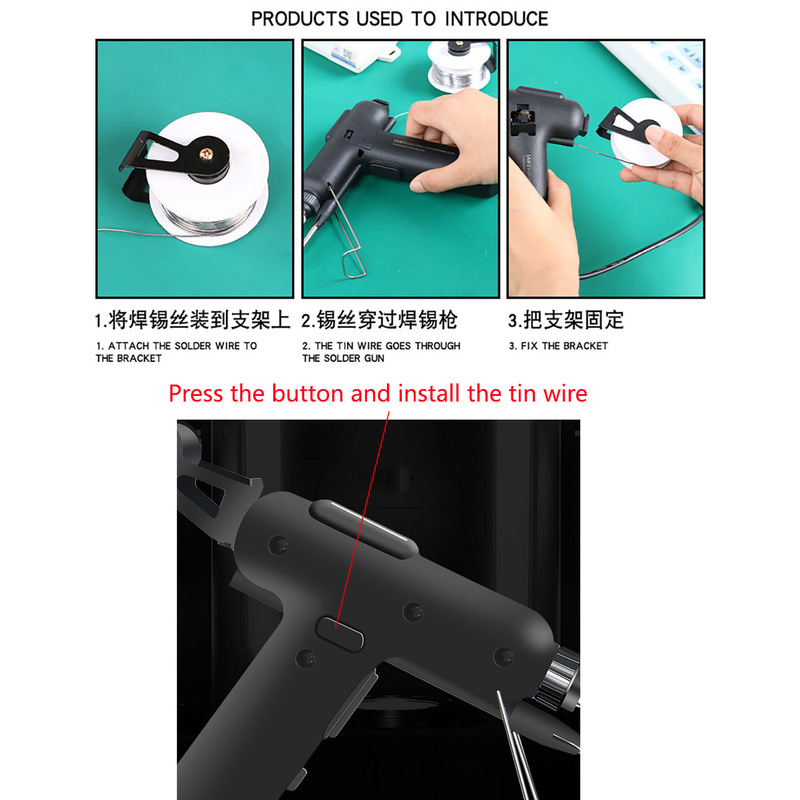 PRODUCTS USED TO INTRODUCE

1.将焊锡丝装到支架上

1. ATTACH THE SOLDER WIRE TO THE BRACKET

2.锡丝穿过焊锡枪

2. THE TIN WIRE GOES THROUGH THE SOLDER GUN

3.把支架固定

3. FIX THE BRACKET

Press the button and install the tin wire