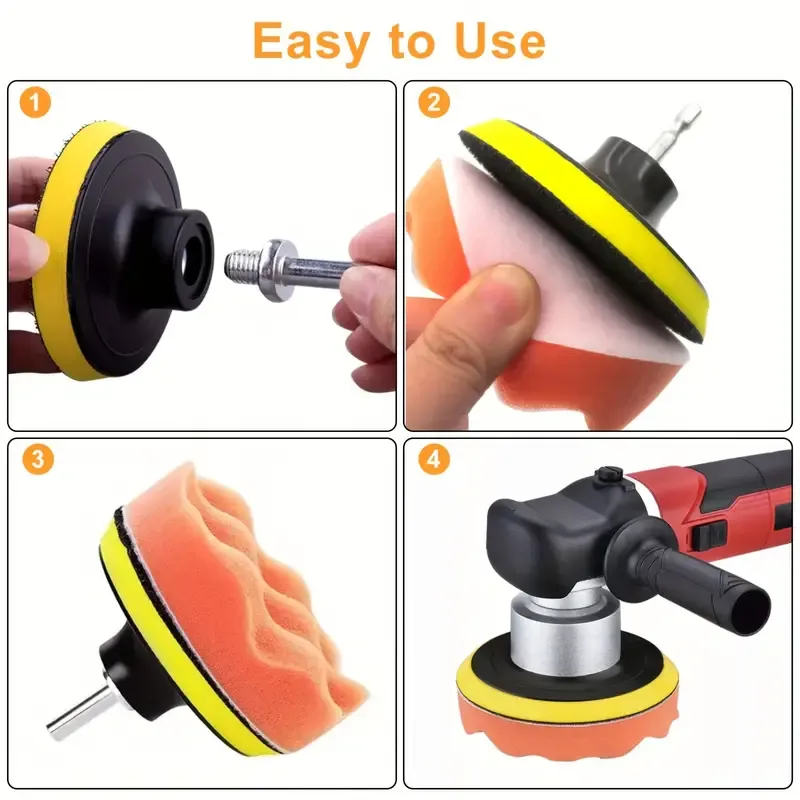 Easy to Use

1

2

3

4