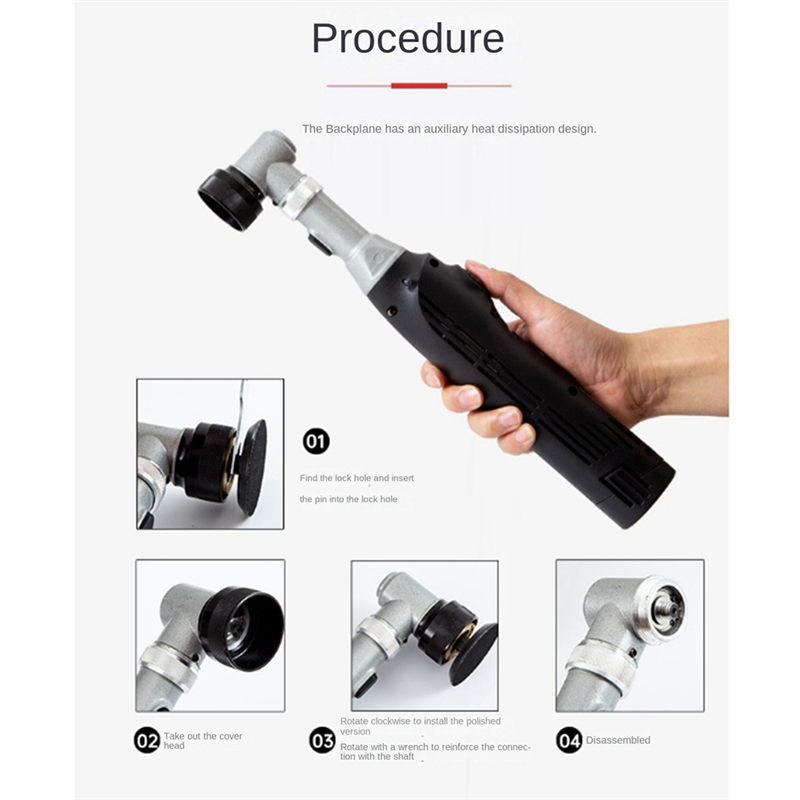 Procedure

The Backplane has an auxiliary heat dissipation design.

01

Find the lock hole and insert

the pin into the lock hole

02 Take out the cover head

03 Rotate clockwise to install the polished version

Rotate with a wrench to reinforce the connection with the shaft

04 Disassembled