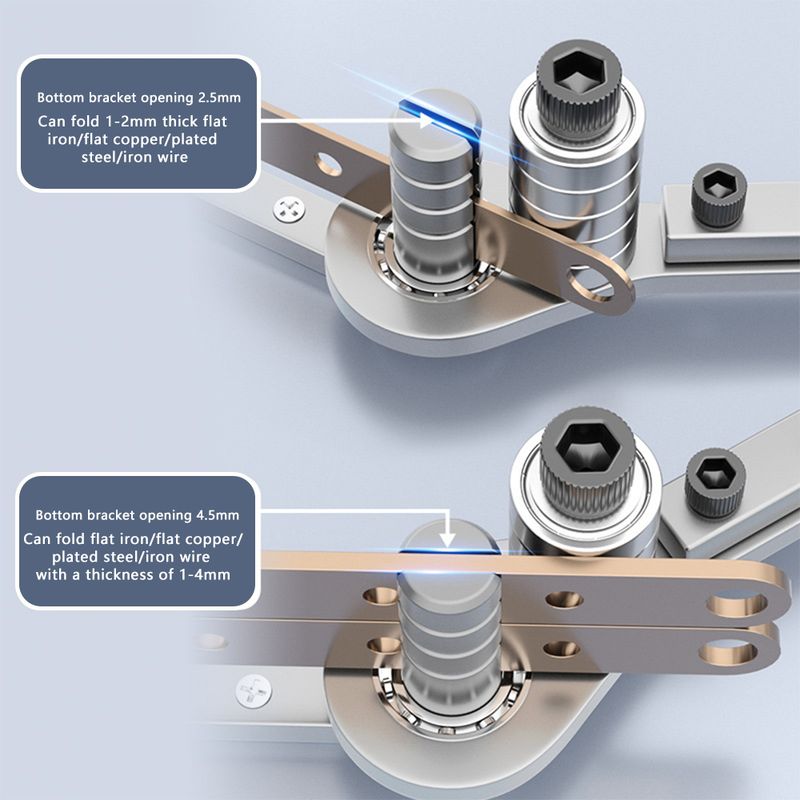 Bottom bracket opening 2.5mm
Can fold 1-2mm thick flat iron/flat copper/plated steel/iron wire

Bottom bracket opening 4.5mm
Can fold flat iron/flat copper/ plated steel/iron wire with a thickness of 1-4mm