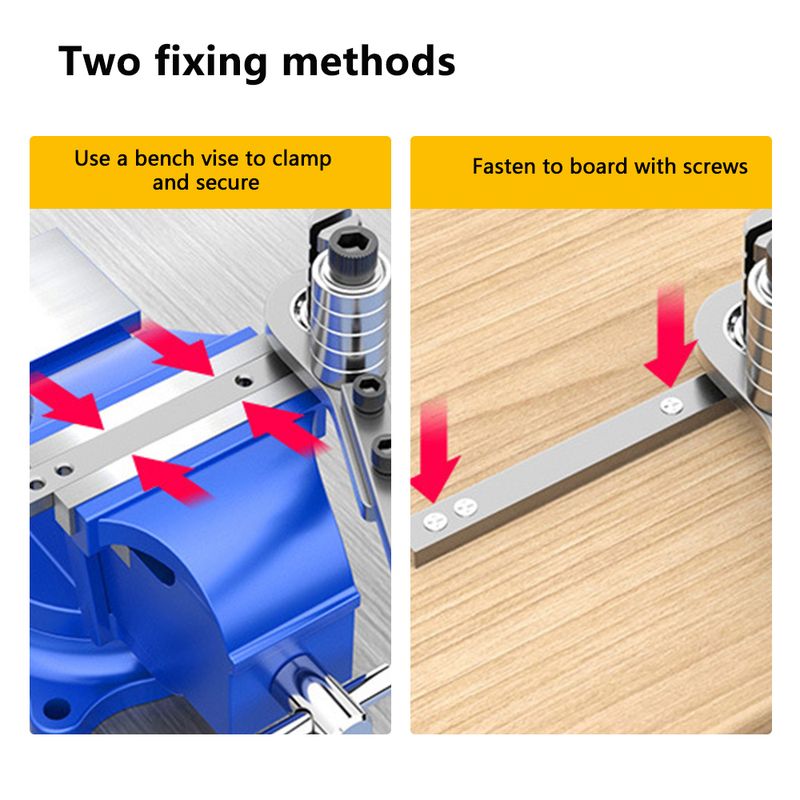 Two fixing methods

Use a bench vise to clamp and secure

Fasten to board with screws