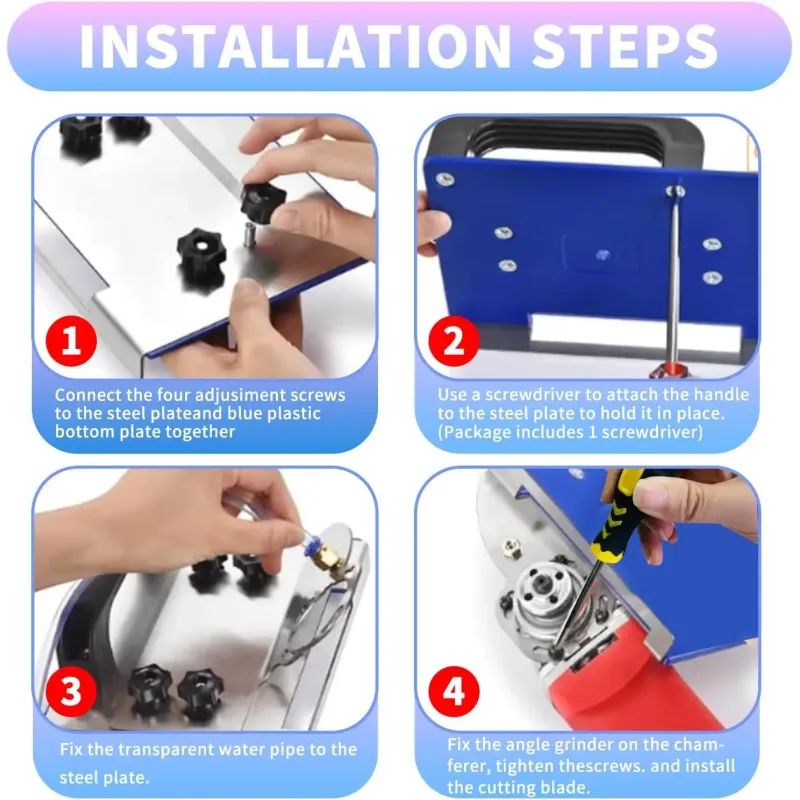 INSTALLATION STEPS

1

Connect the four adjusiment screws to the steel plateand blue plastic bottom plate together

2

Use a screwdriver to attach the handle to the steel plate to hold it in place. (Package includes 1 screwdriver)

3

Fix the transparent water pipe to the steel plate.

4

Fix the angle grinder on the chamferer, tighten thescrews. and install the cutting blade.