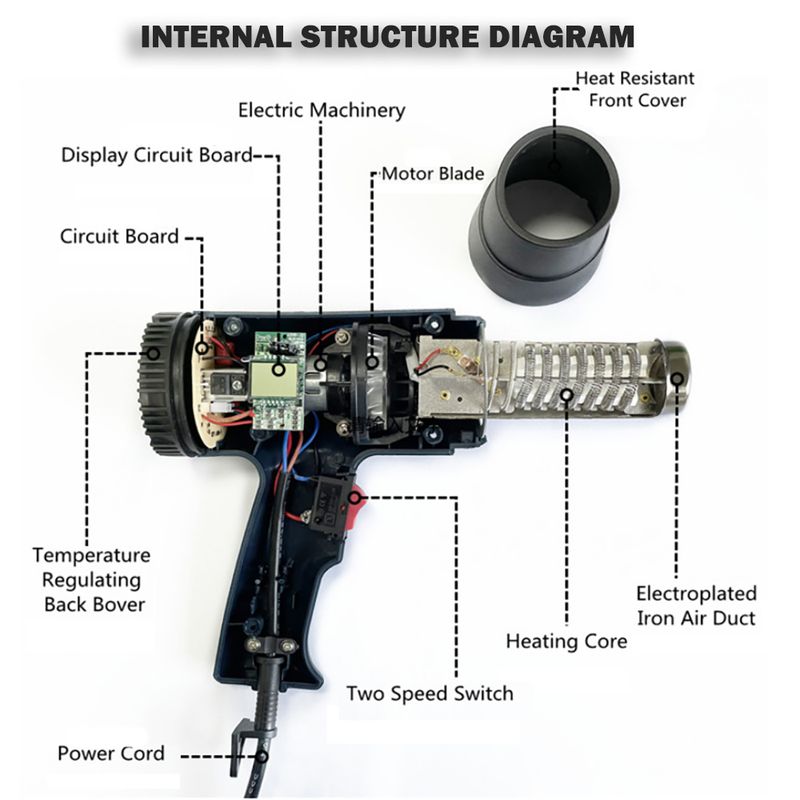 INTERNAL STRUCTURE DIAGRAM

Heat Resistant Front Cover

Electric Machinery

Display Circuit Board

Motor Blade

Circuit Board

Temperature Regulating Back Bover

Electroplated Iron Air Duct

Heating Core

Two Speed Switch

Power Cord