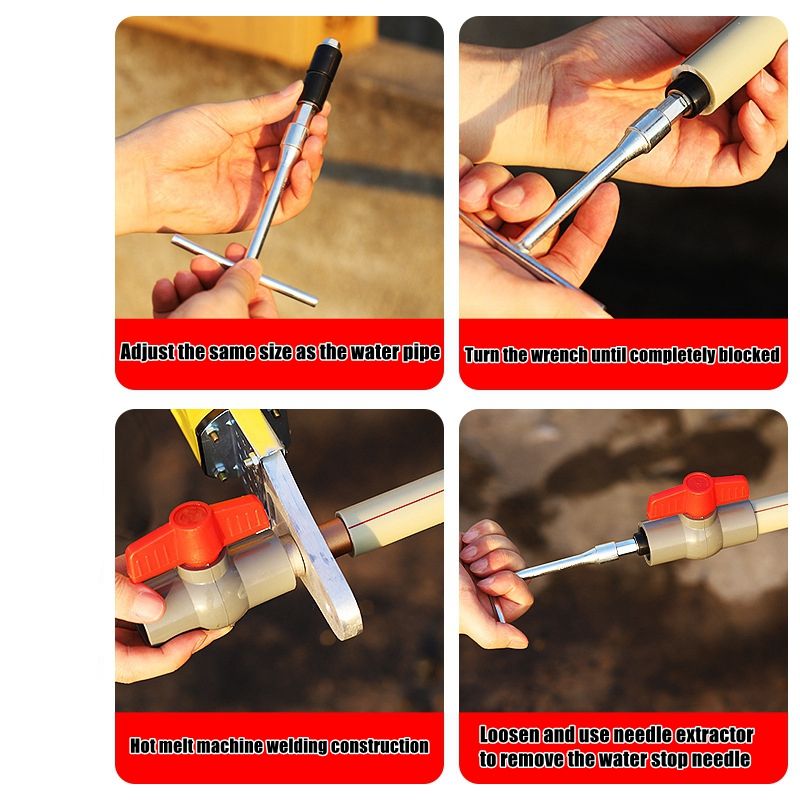 Adjust the same size as the water pipe

Turn the wrench until completely blocked

Hot melt machine welding construction

Loosen and use needle extractor to remove the water stop needle