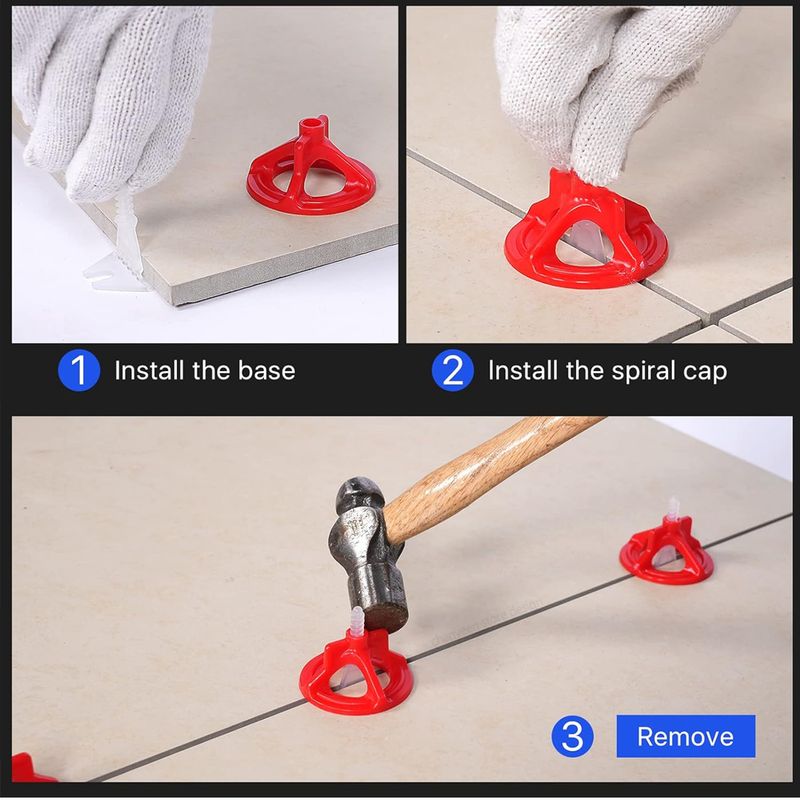 1 Install the base

2 Install the spiral cap

3 Remove