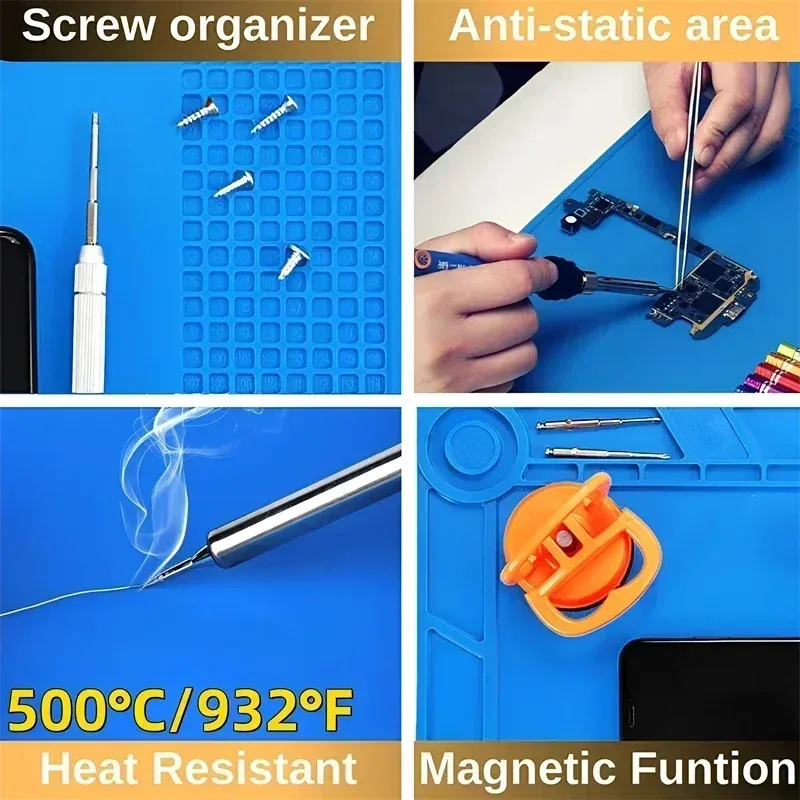 Screw organizer

Anti-static area

500°C/932°F

Heat Resistant

Magnetic Funtion