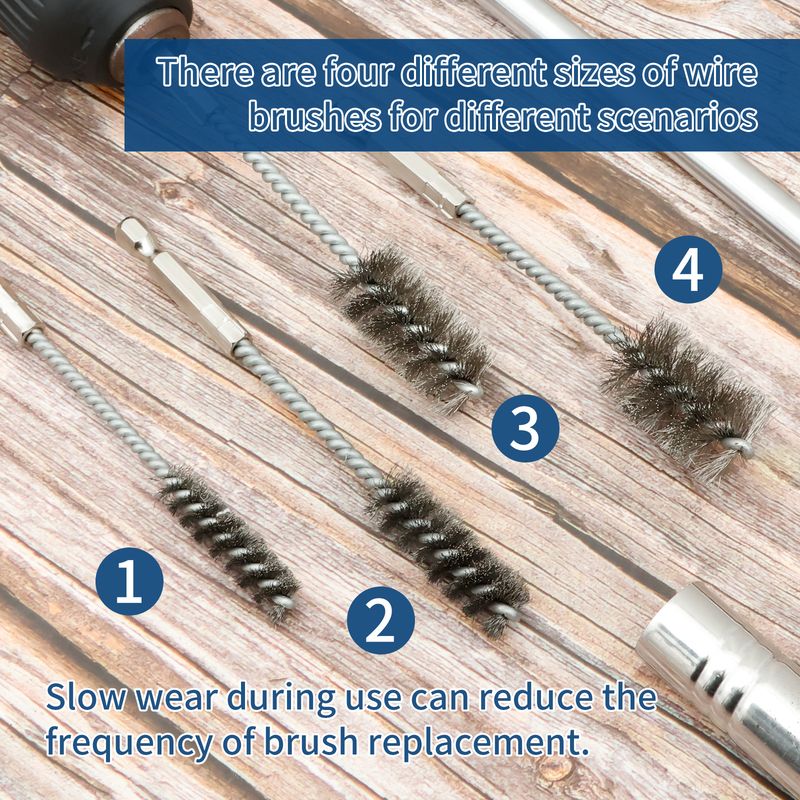 There are four different sizes of wire brushes for different scenarios

4

3

1

2

Slow wear during use can reduce the frequency of brush replacement.