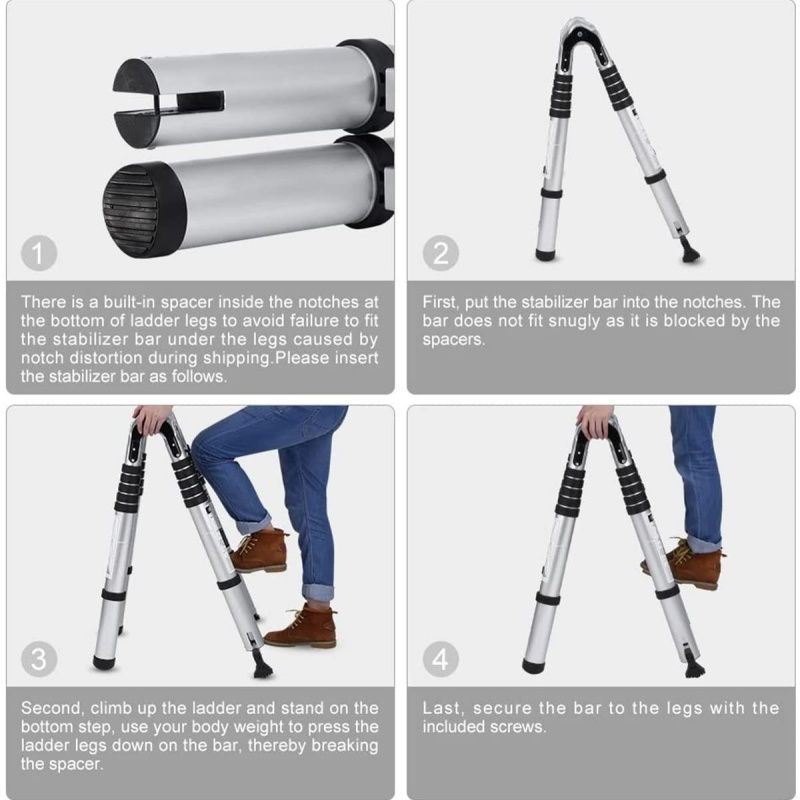 1

There is a built-in spacer inside the notches at the bottom of ladder legs to avoid failure to fit the stabilizer bar under the legs caused by notch distortion during shipping.Please insert the stabilizer bar as follows.

2

First, put the stabilizer bar into the notches. The bar does not fit snugly as it is blocked by the spacers.

3

Second, climb up the ladder and stand on the bottom step, use your body weight to press the ladder legs down on the bar, thereby breaking the spacer.

4

Last, secure the bar to the legs with the included screws.