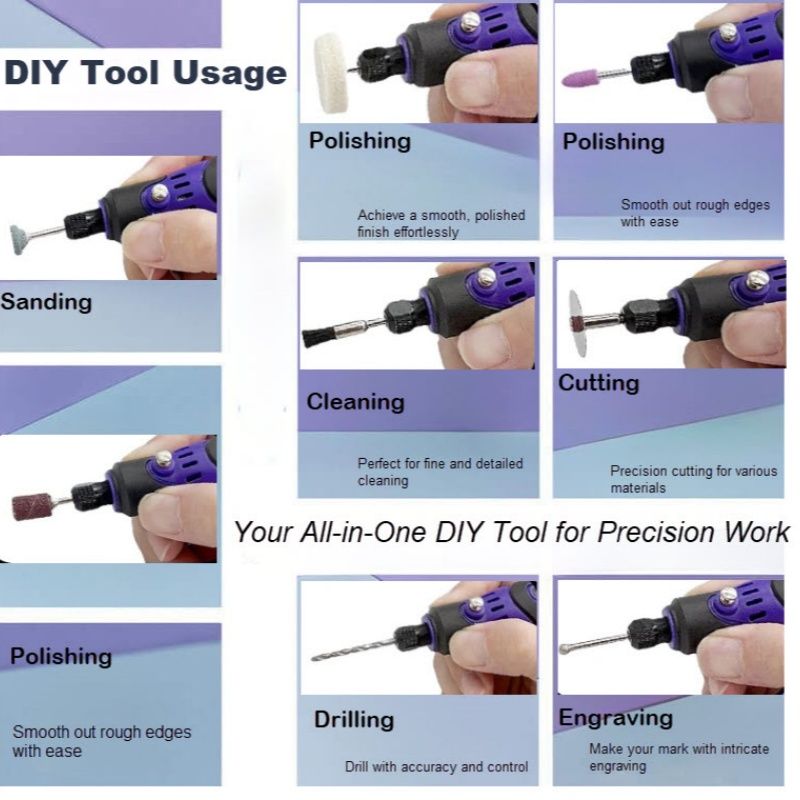 DIY Tool Usage

Sanding

Polishing

Smooth out rough edges with ease

Polishing

Achieve a smooth, polished finish effortlessly

Polishing

Smooth out rough edges with ease

Cleaning

Perfect for fine and detailed cleaning

Cutting

Precision cutting for various materials

Your All-in-One DIY Tool for Precision Work

Drilling

Drill with accuracy and control

Engraving

Make your mark with intricate engraving