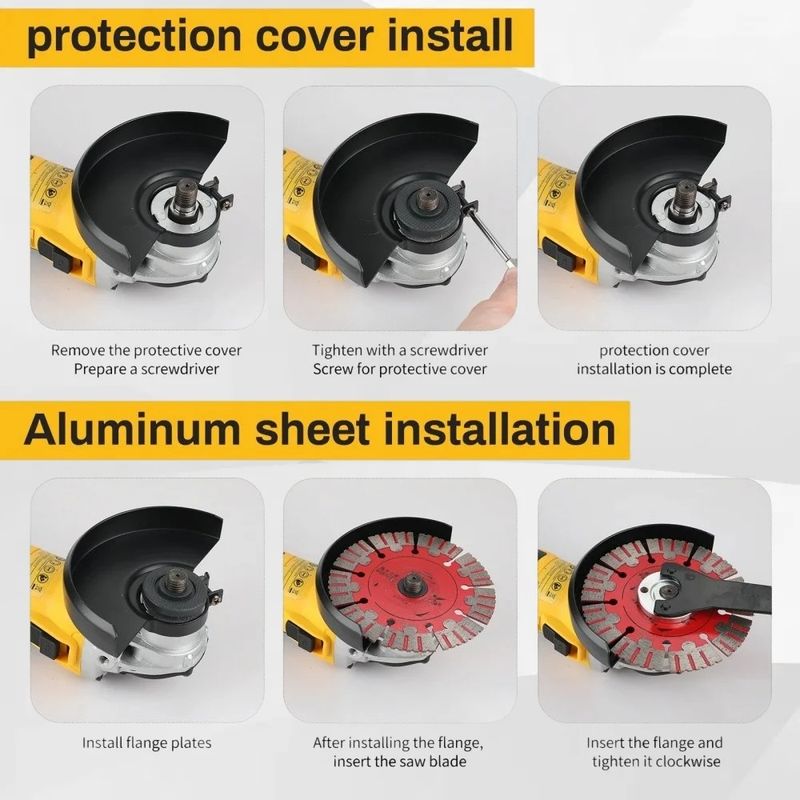 protection cover install

Remove the protective cover
Prepare a screwdriver

Tighten with a screwdriver
Screw for protective cover

protection cover
installation is complete

Aluminum sheet installation

Install flange plates

After installing the flange,
insert the saw blade

Insert the flange and
tighten it clockwise