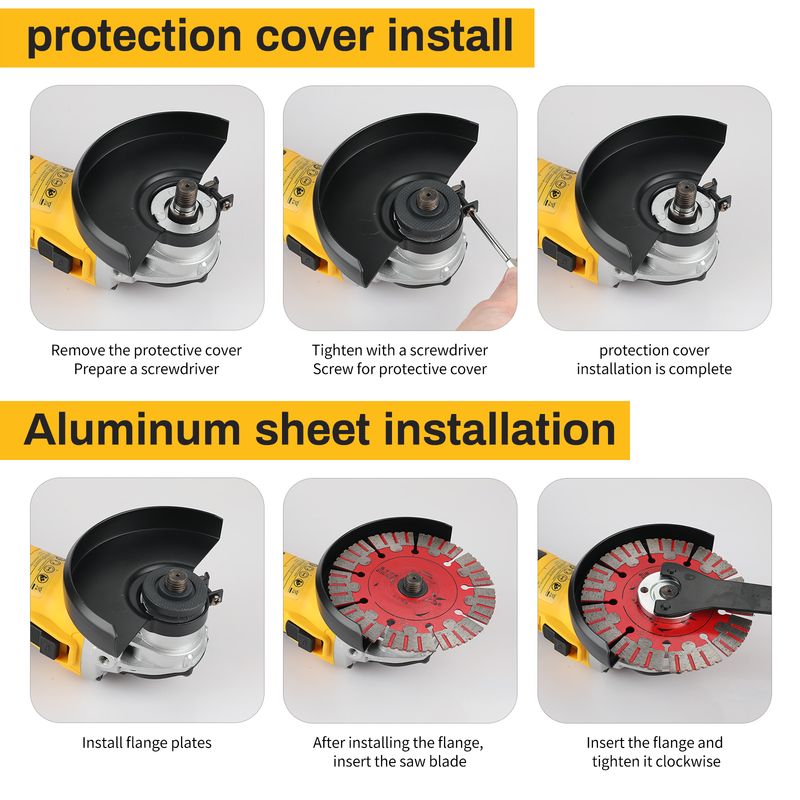 protection cover install

Remove the protective cover
Prepare a screwdriver

Tighten with a screwdriver
Screw for protective cover

protection cover
installation is complete

Aluminum sheet installation

Install flange plates

After installing the flange,
insert the saw blade

Insert the flange and
tighten it clockwise