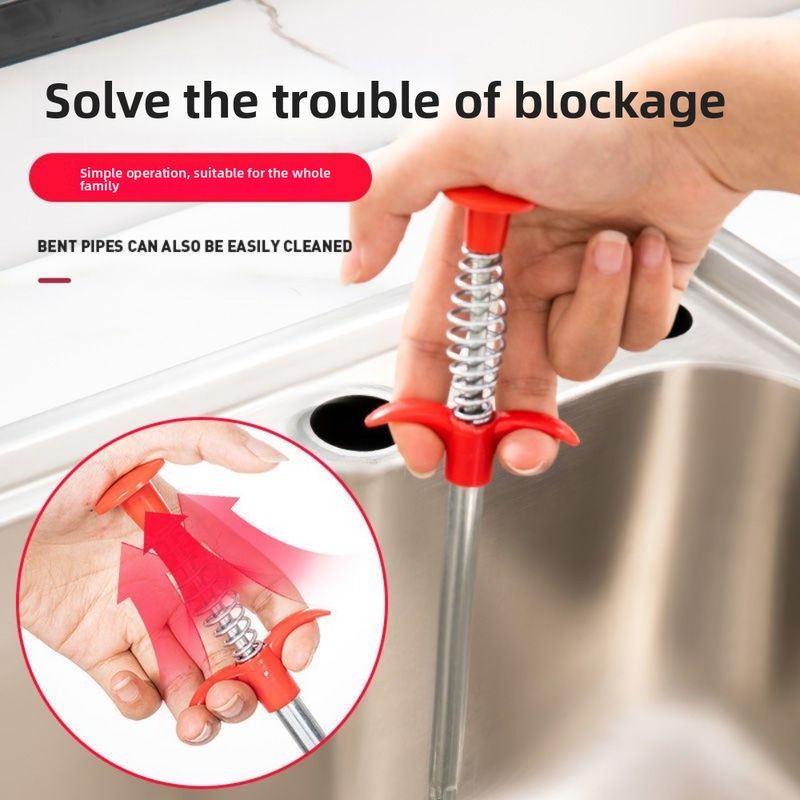 Solve the trouble of blockage

Simple operation, suitable for the whole family

BENT PIPES CAN ALSO BE EASILY CLEANED