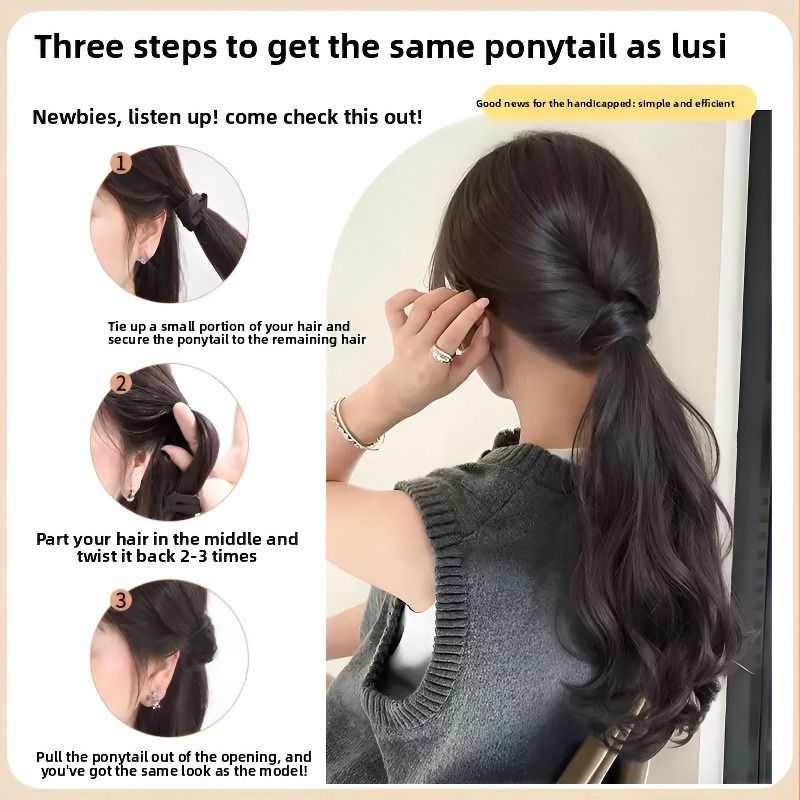 Three steps to get the same ponytail as lusi

Newbies, listen up! come check this out!

Good news for the handicapped: simple and efficient

1

Tie up a small portion of your hair and secure the ponytail to the remaining hair

2

Part your hair in the middle and twist it back 2-3 times

3

Pull the ponytail out of the opening, and you've got the same look as the model!