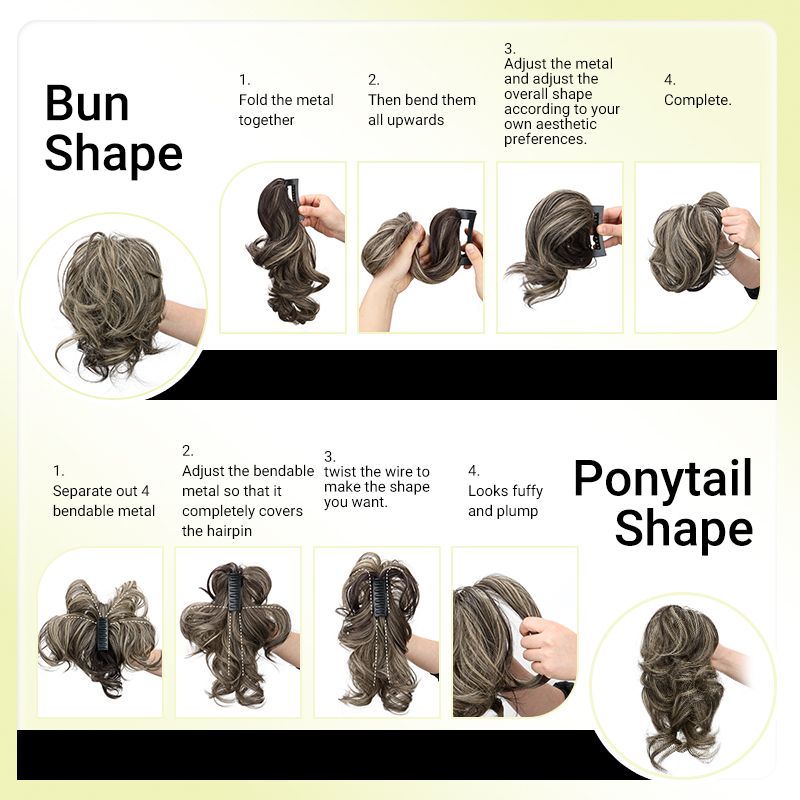 Bun Shape

1.
Fold the metal together

2.
Then bend them all upwards

3.
Adjust the metal and adjust the overall shape according to your own aesthetic preferences.

4.
Complete.

1.
Separate out 4 bendable metal

2.
Adjust the bendable metal so that it completely covers the hairpin

3.
twist the wire to make the shape you want.

4.
Looks fuffy and plump

Ponytail Shape