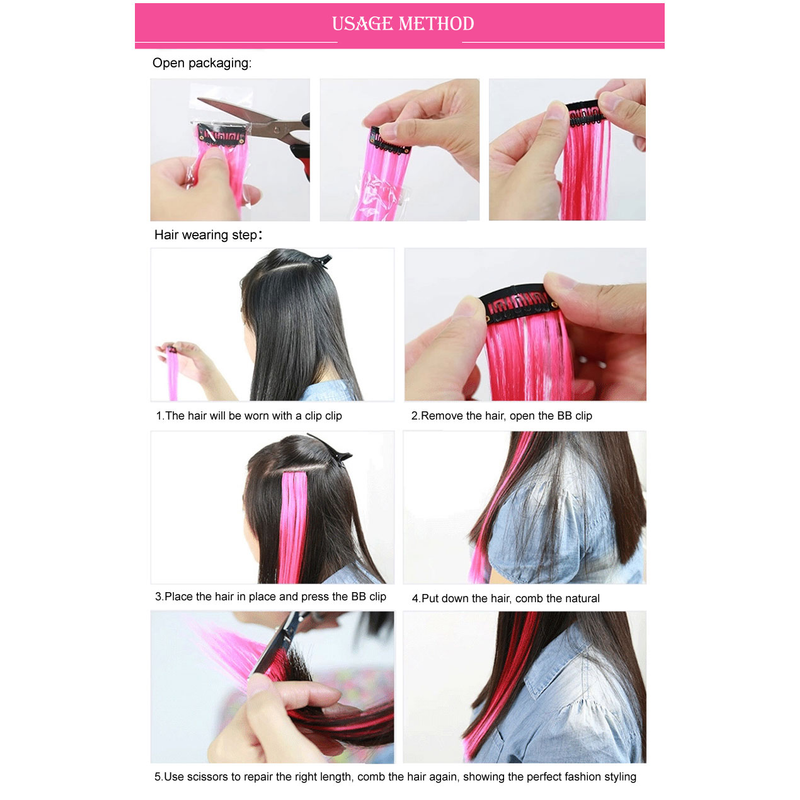 USAGE METHOD

Open packaging:

Hair wearing step:

1.The hair will be worn with a clip clip

2.Remove the hair, open the BB clip

3.Place the hair in place and press the BB clip

4.Put down the hair, comb the natural

5.Use scissors to repair the right length, comb the hair again, showing the perfect fashion styling