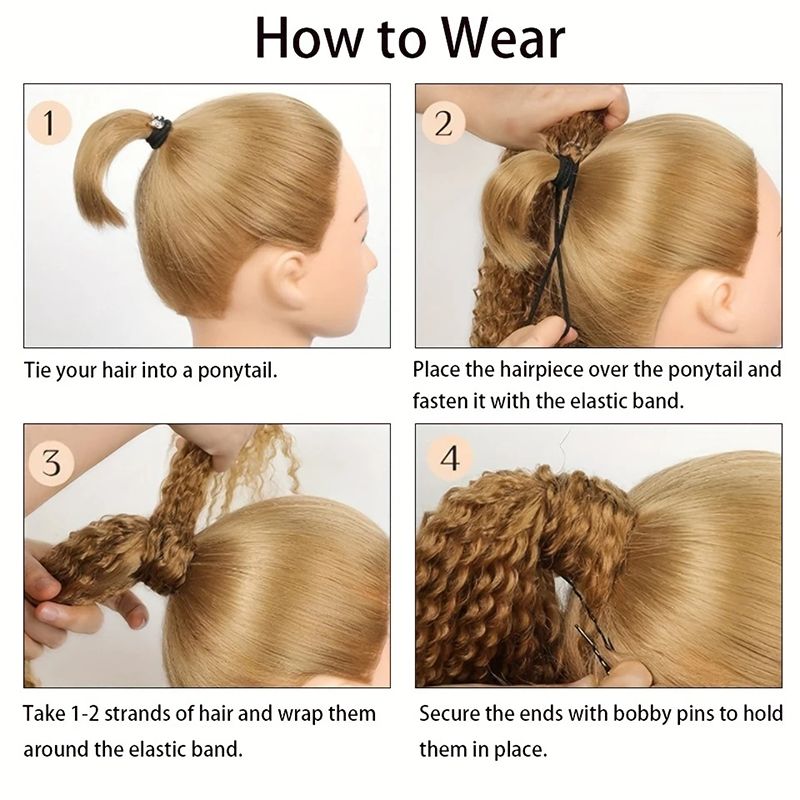 How to Wear

1

Tie your hair into a ponytail.

2

Place the hairpiece over the ponytail and fasten it with the elastic band.

3

Take 1-2 strands of hair and wrap them around the elastic band.

4

Secure the ends with bobby pins to hold them in place.