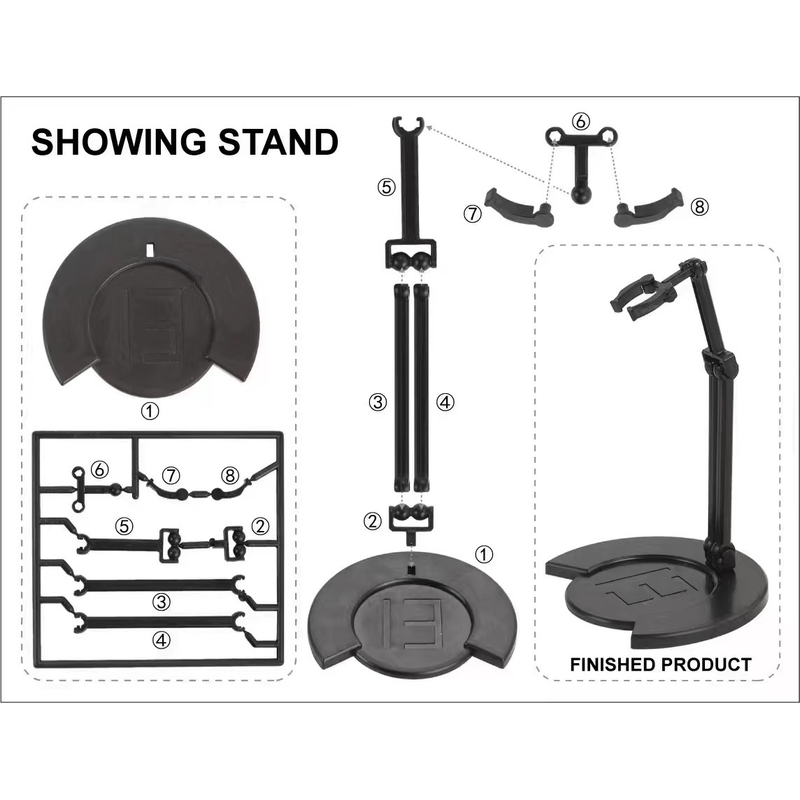 SHOWING STAND

①

⑥ ⑦ ⑧

⑤ ②

③

④

⑤

⑥

⑦ ⑧

③ ④

②

①

FINISHED PRODUCT