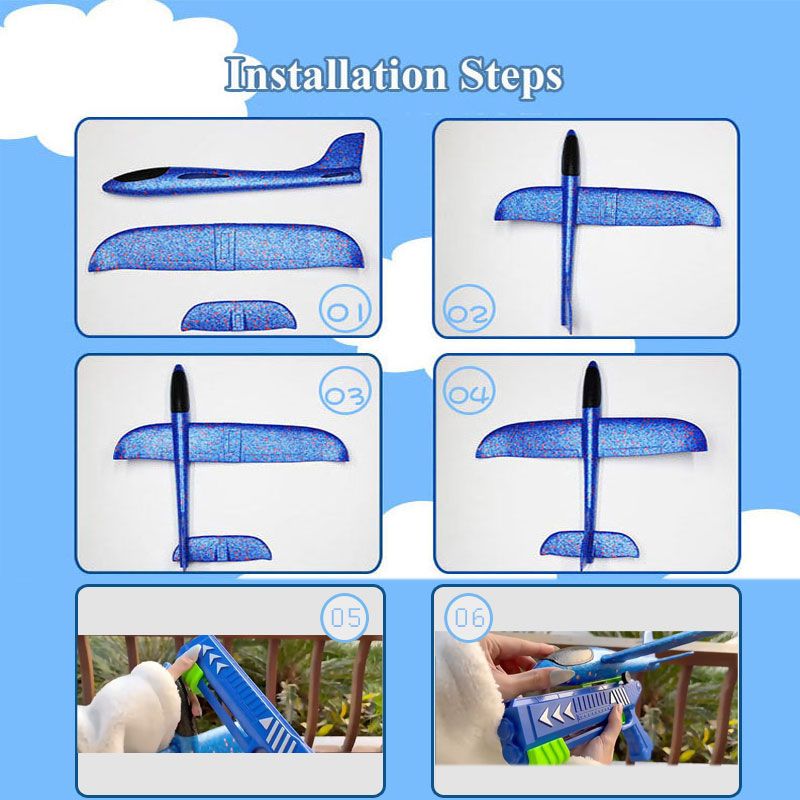 Installation Steps

01

02

03

04

05

06