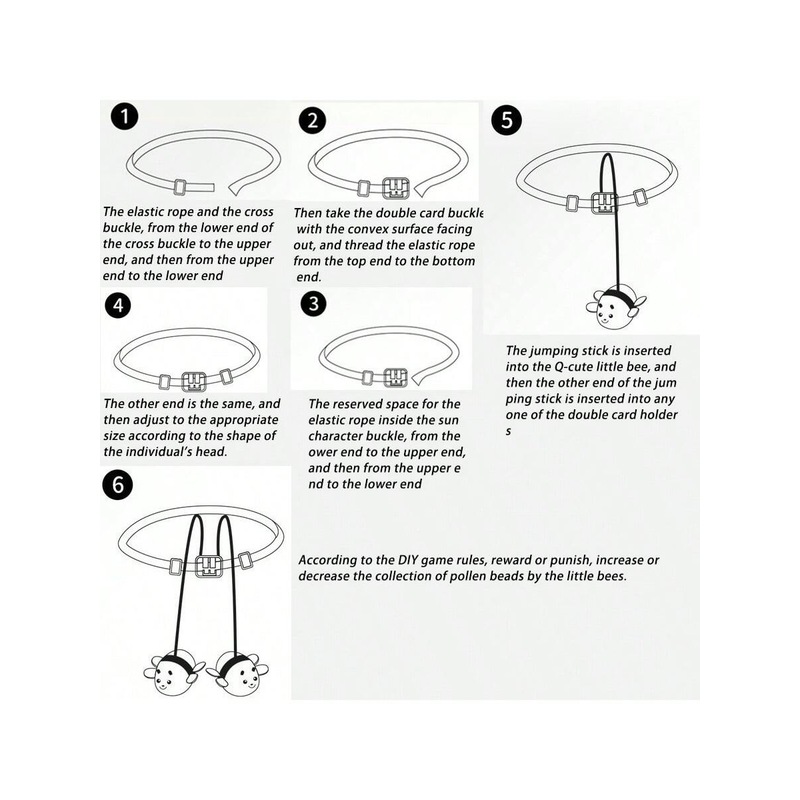 1

The elastic rope and the cross buckle, from the lower end of the cross buckle to the upper end, and then from the upper end to the lower end

2

Then take the double card buckle with the convex surface facing out, and thread the elastic rope from the top end to the bottom end.

5

The jumping stick is inserted into the Q-cute little bee, and then the other end of the jum ping stick is inserted into any one of the double card holder s

4

The other end is the same, and then adjust to the appropriate size according to the shape of the individual's head.

3

The reserved space for the elastic rope inside the sun character buckle, from the ower end to the upper end, and then from the upper e nd to the lower end

6

According to the DIY game rules, reward or punish, increase or decrease the collection of pollen beads by the little bees.