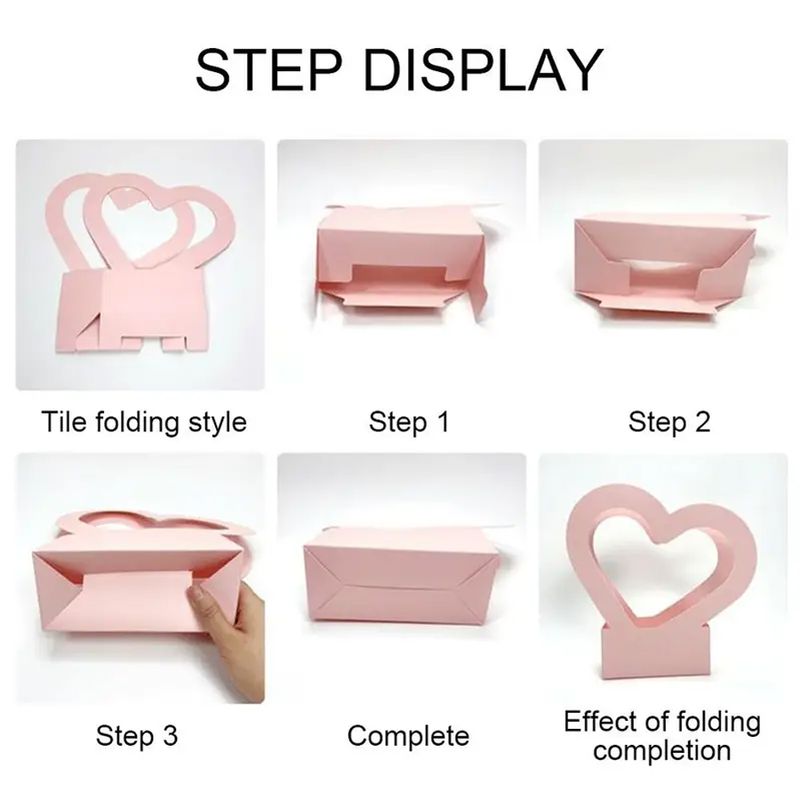 STEP DISPLAY

Tile folding style

Step 1

Step 2

Step 3

Complete

Effect of folding completion