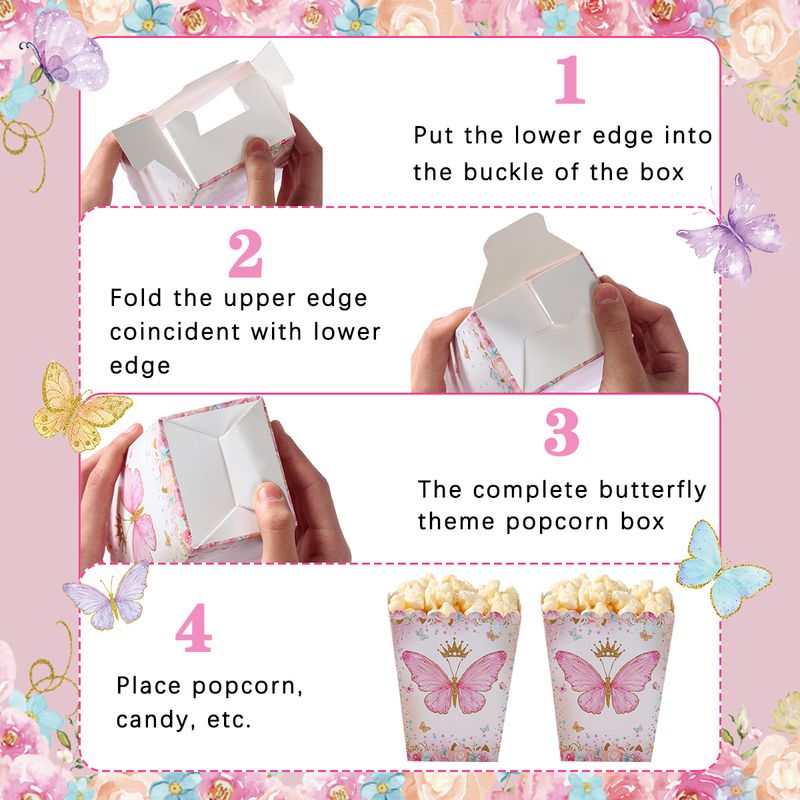 1

Put the lower edge into the buckle of the box

2

Fold the upper edge coincident with lower edge

3

The complete butterfly theme popcorn box

4

Place popcorn, candy, etc.