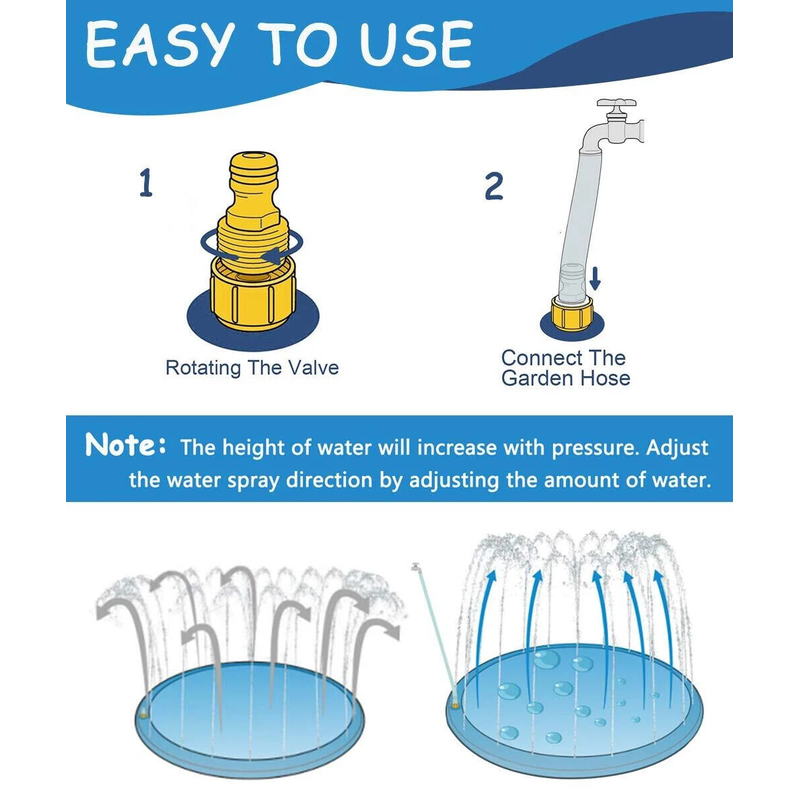 EASY TO USE

1

Rotating The Valve

2

Connect The Garden Hose

Note: The height of water will increase with pressure. Adjust the water spray direction by adjusting the amount of water.