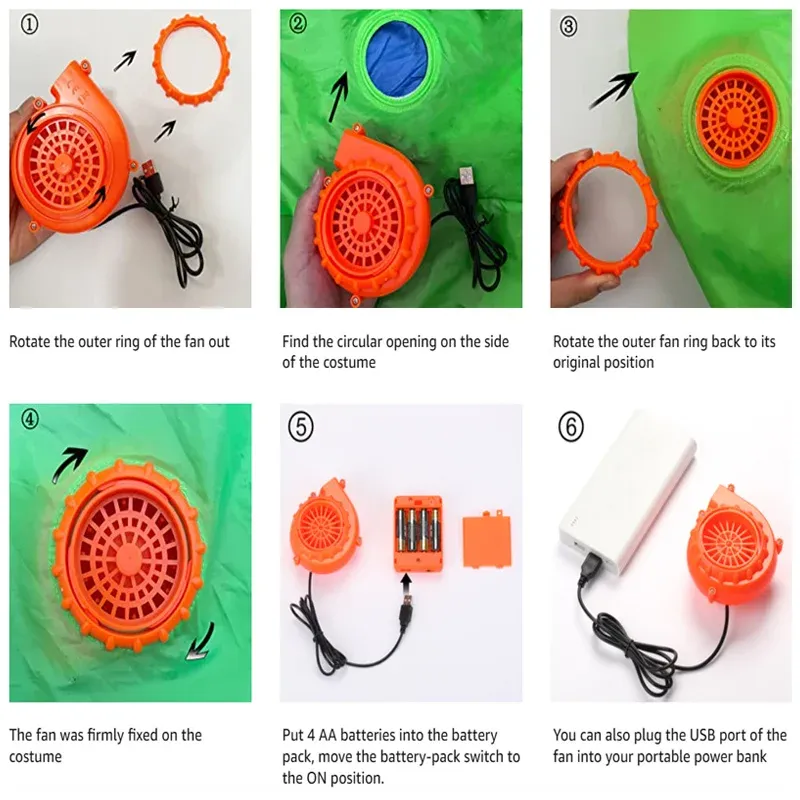 ①

Rotate the outer ring of the fan out

②

Find the circular opening on the side of the costume

③

Rotate the outer fan ring back to its original position

④

The fan was firmly fixed on the costume

⑤

Put 4 AA batteries into the battery pack, move the battery-pack switch to the ON position.

⑥

You can also plug the USB port of the fan into your portable power bank