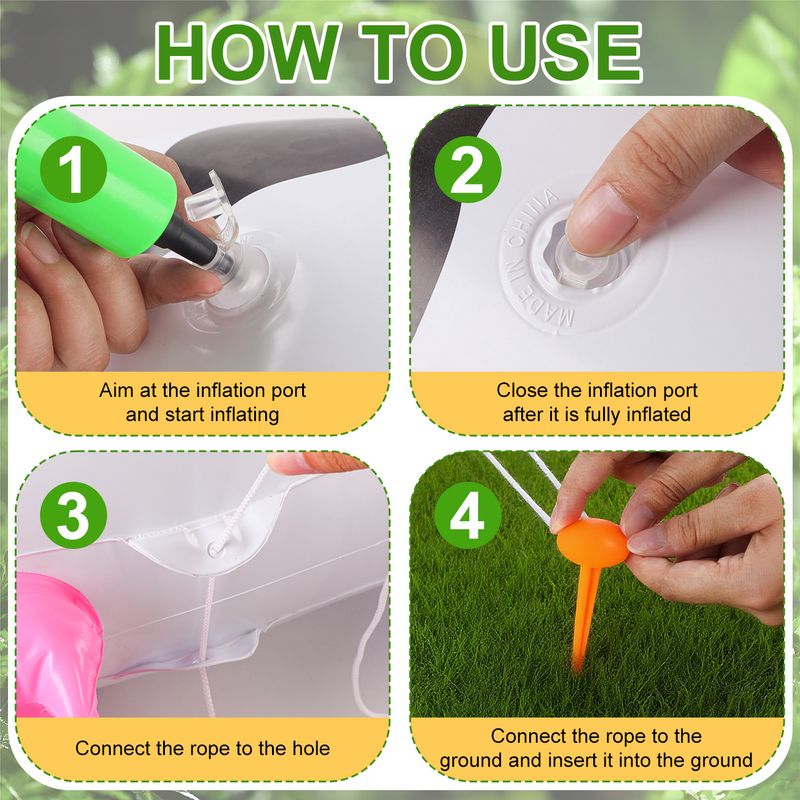 HOW TO USE

1

Aim at the inflation port and start inflating

2

MADE IN CHINA

Close the inflation port after it is fully inflated

3

Connect the rope to the hole

4

Connect the rope to the ground and insert it into the ground