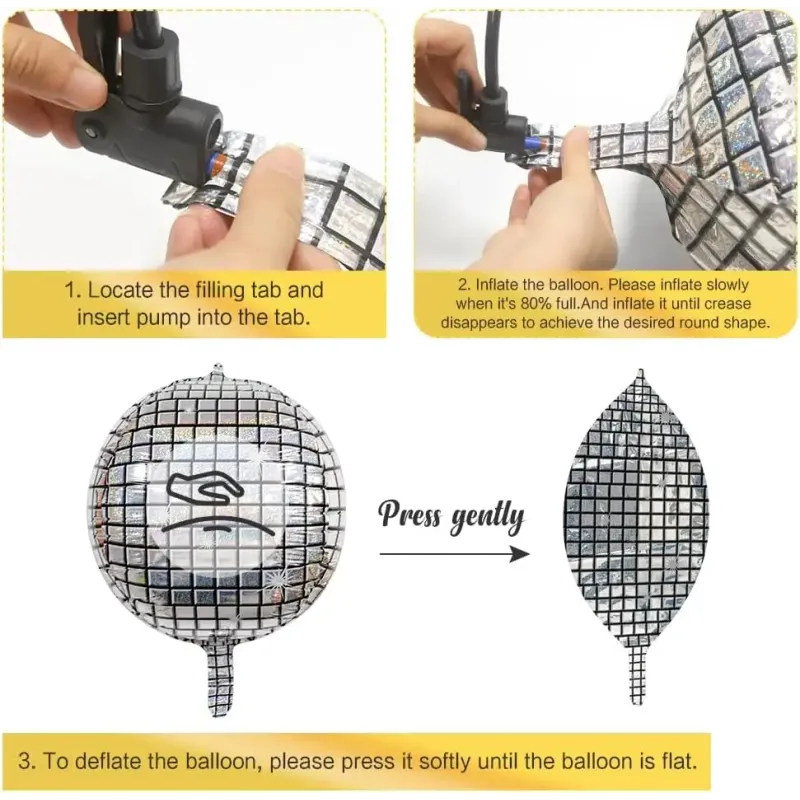 1. Locate the filling tab and insert pump into the tab.

2. Inflate the balloon. Please inflate slowly when it's 80% full.And inflate it until crease disappears to achieve the desired round shape.

Press gently

3. To deflate the balloon, please press it softly until the balloon is flat.