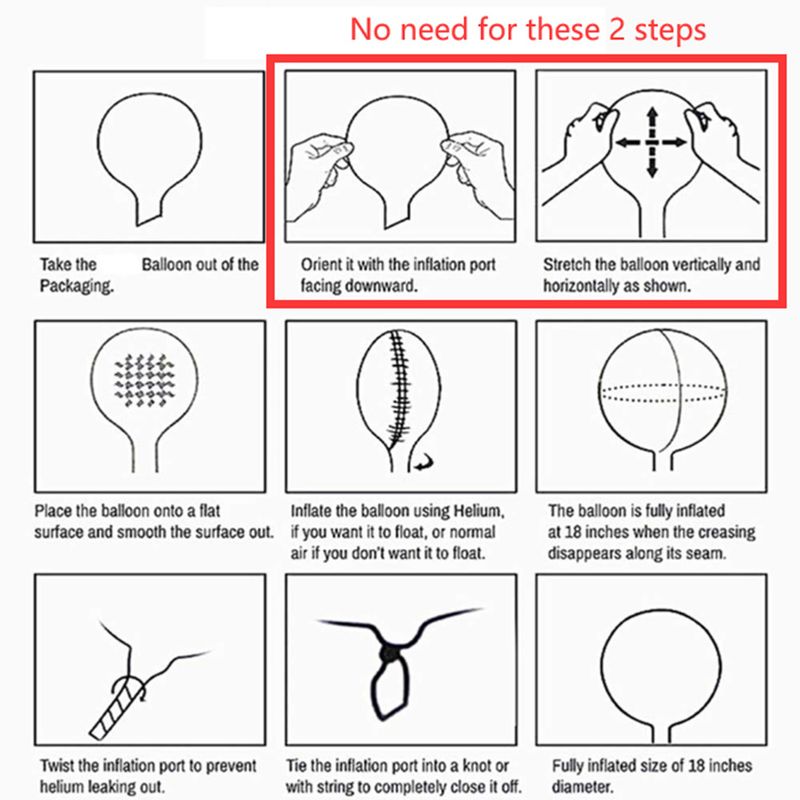 No need for these 2 steps

Take the Balloon out of the Packaging.

Orient it with the inflation port facing downward.

Stretch the balloon vertically and horizontally as shown.

Place the balloon onto a flat surface and smooth the surface out.

Inflate the balloon using Helium, if you want it to float, or normal air if you don't want it to float.

The balloon is fully inflated at 18 inches when the creasing disappears along its seam.

Twist the inflation port to prevent helium leaking out.

Tie the inflation port into a knot or with string to completely close it off.

Fully inflated size of 18 inches diameter.