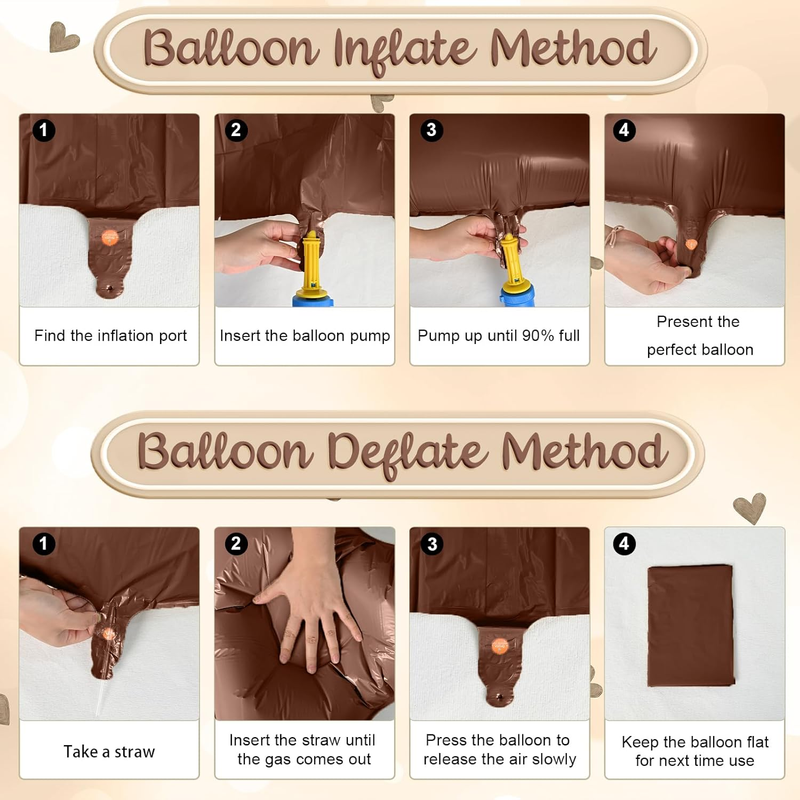 Balloon Inflate Method

1
Find the inflation port

2
Insert the balloon pump

3
Pump up until 90% full

4
Present the perfect balloon

Balloon Deflate Method

1
Take a straw

2
Insert the straw until the gas comes out

3
Press the balloon to release the air slowly

4
Keep the balloon flat for next time use