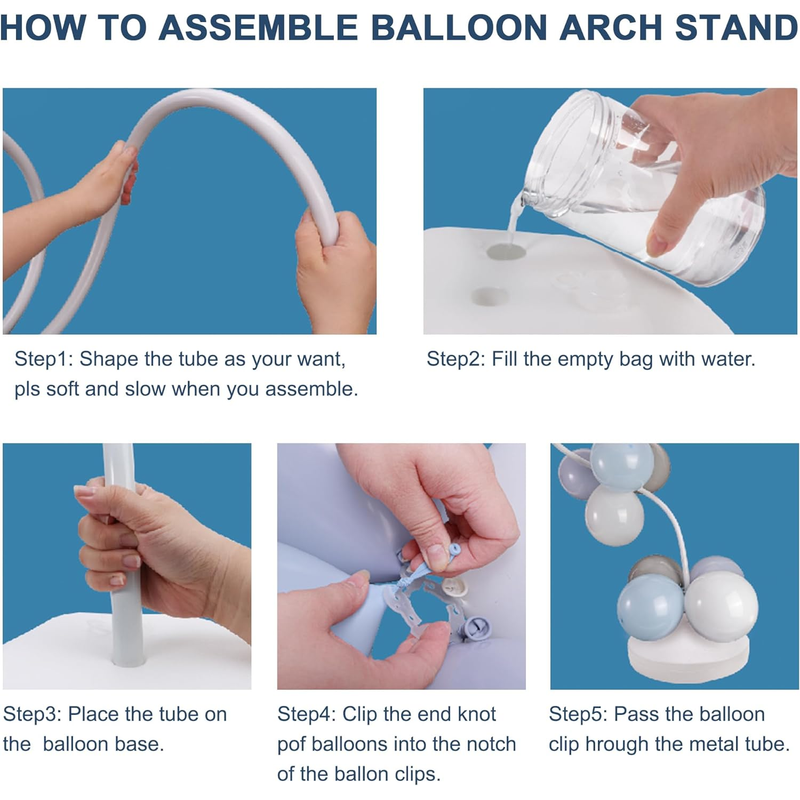 HOW TO ASSEMBLE BALLOON ARCH STAND

Step1: Shape the tube as your want, pls soft and slow when you assemble.

Step2: Fill the empty bag with water.

Step3: Place the tube on the balloon base.

Step4: Clip the end knot pof balloons into the notch of the ballon clips.

Step5: Pass the balloon clip hrough the metal tube.