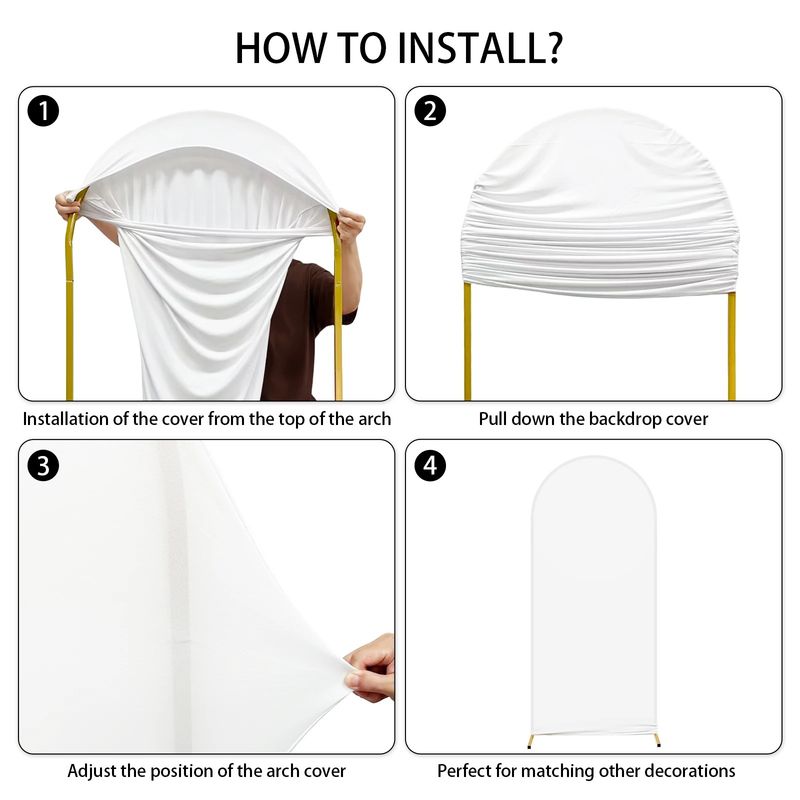 HOW TO INSTALL?

1

Installation of the cover from the top of the arch

2

Pull down the backdrop cover

3

Adjust the position of the arch cover

4

Perfect for matching other decorations