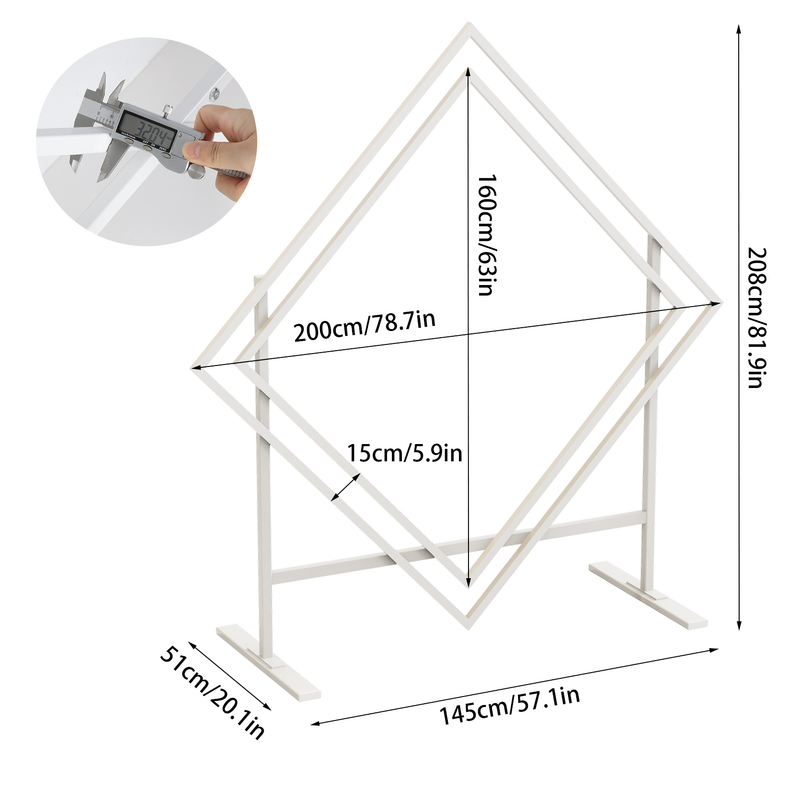 32.04

160cm/63in

200cm/78.7in

208cm/81.9in

15cm/5.9in

51cm/20.1in

145cm/57.1in