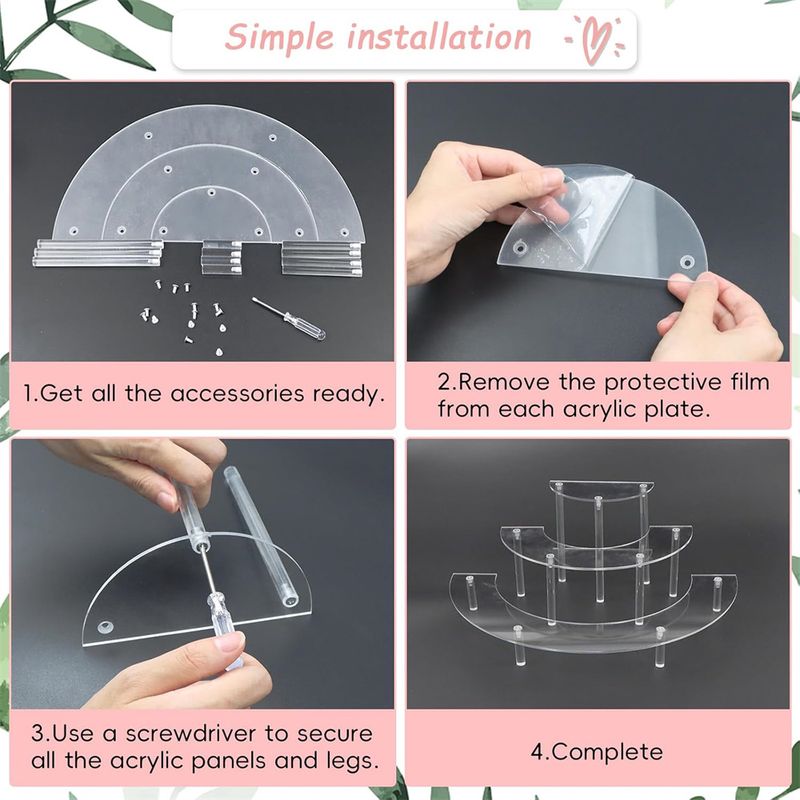 Simple installation

1.Get all the accessories ready.

2.Remove the protective film from each acrylic plate.

3.Use a screwdriver to secure all the acrylic panels and legs.

4.Complete