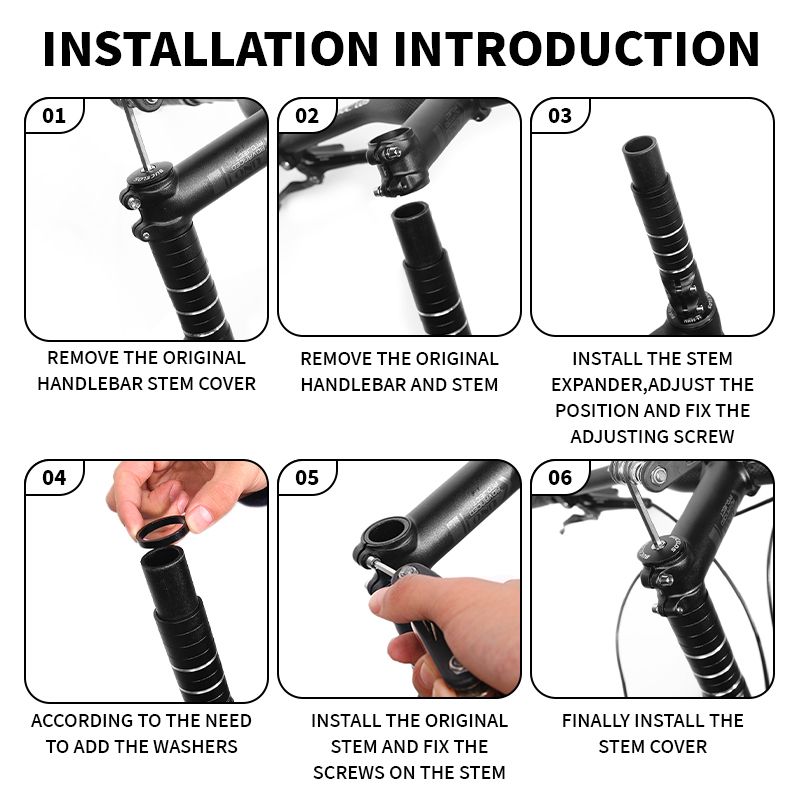 INSTALLATION INTRODUCTION

01

REMOVE THE ORIGINAL HANDLEBAR STEM COVER

02

REMOVE THE ORIGINAL HANDLEBAR AND STEM

03

INSTALL THE STEM EXPANDER,ADJUST THE POSITION AND FIX THE ADJUSTING SCREW

04

ACCORDING TO THE NEED TO ADD THE WASHERS

05

INSTALL THE ORIGINAL STEM AND FIX THE SCREWS ON THE STEM

06

FINALLY INSTALL THE STEM COVER