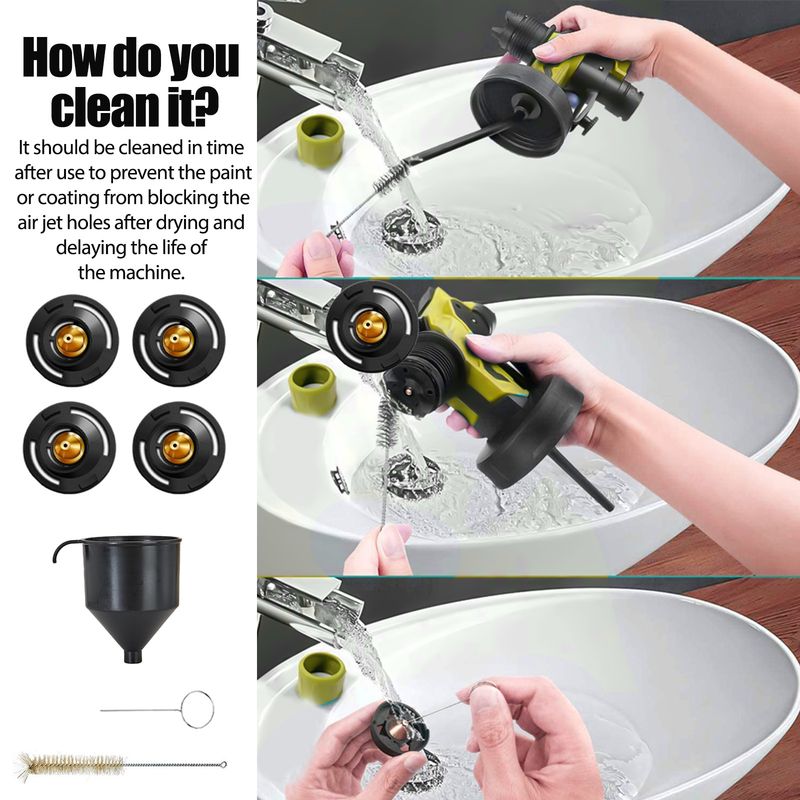 How do you clean it?

It should be cleaned in time after use to prevent the paint or coating from blocking the air jet holes after drying and delaying the life of the machine.