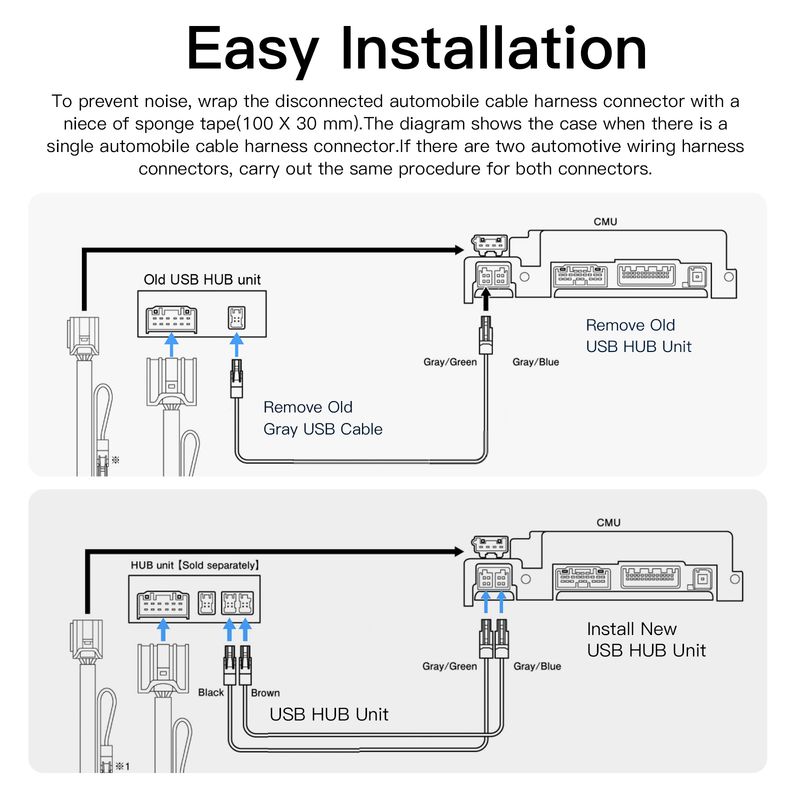 Easy Installation

To prevent noise, wrap the disconnected automobile cable harness connector with a niece of sponge tape(100 X 30 mm).The diagram shows the case when there is a single automobile cable harness connector.If there are two automotive wiring harness connectors, carry out the same procedure for both connectors.

CMU

Old USB HUB unit

Remove Old USB HUB Unit

Gray/Green

Gray/Blue

Remove Old Gray USB Cable

※

CMU

HUB unit【Sold separately】

Install New USB HUB Unit

Gray/Green

Gray/Blue

Black

Brown

USB HUB Unit

※1