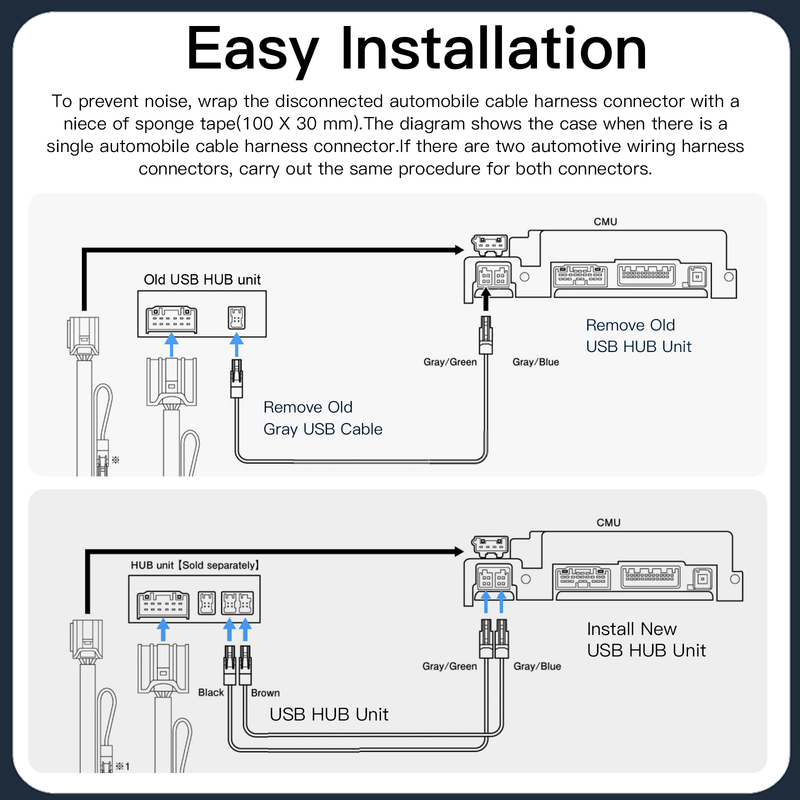 Easy Installation

To prevent noise, wrap the disconnected automobile cable harness connector with a niece of sponge tape(100 X 30 mm).The diagram shows the case when there is a single automobile cable harness connector.If there are two automotive wiring harness connectors, carry out the same procedure for both connectors.

CMU

Old USB HUB unit

Remove Old USB HUB Unit

Gray/Green

Gray/Blue

Remove Old Gray USB Cable

※

CMU

HUB unit【Sold separately】

Install New USB HUB Unit

Gray/Green

Gray/Blue

Black

Brown

USB HUB Unit

※1