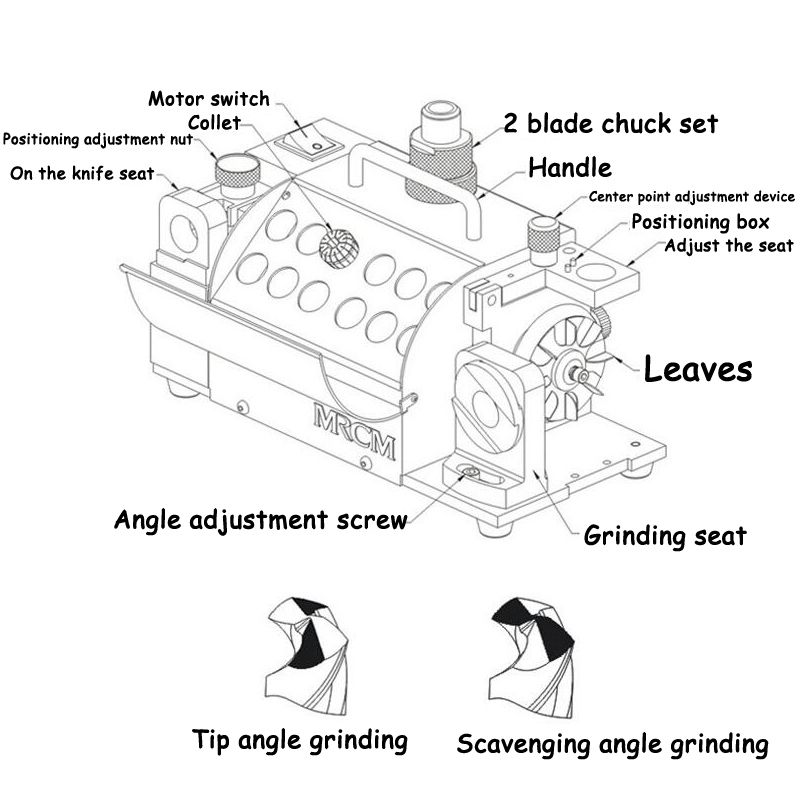 Motor switch
Collet
Positioning adjustment nut
On the knife seat
2 blade chuck set
Handle
Center point adjustment device
Positioning box
Adjust the seat
Leaves
MRCM
Angle adjustment screw
Grinding seat

Tip angle grinding
Scavenging angle grinding