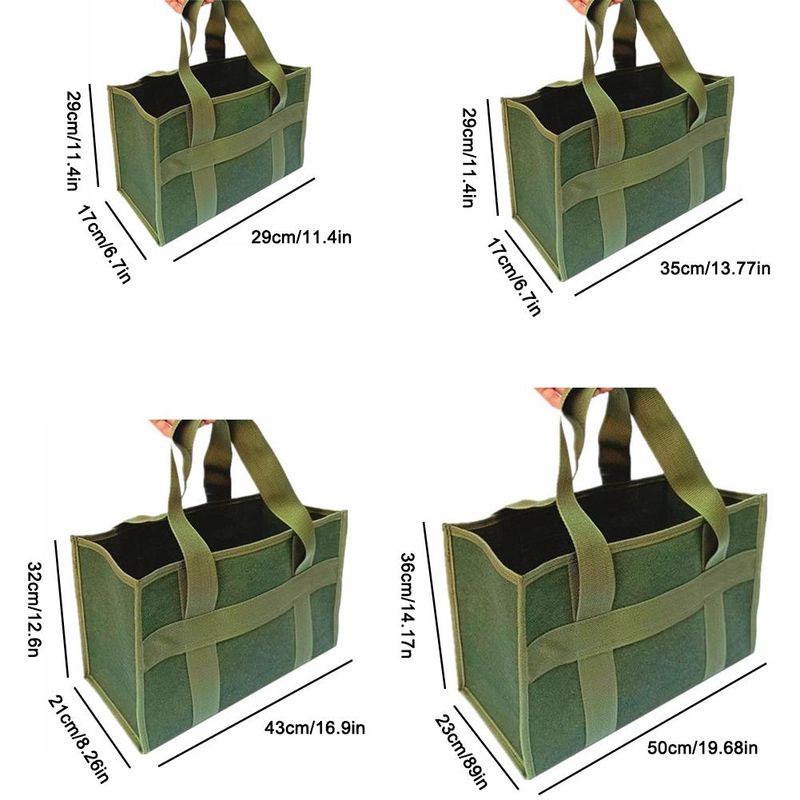 29cm/11.4in
17cm/6.7in
29cm/11.4in

29cm/11.4in
17cm/6.7in
35cm/13.77in

32cm/12.6n
21cm/8.26in
43cm/16.9in

36cm/14.17n
23cm/89in
50cm/19.68in