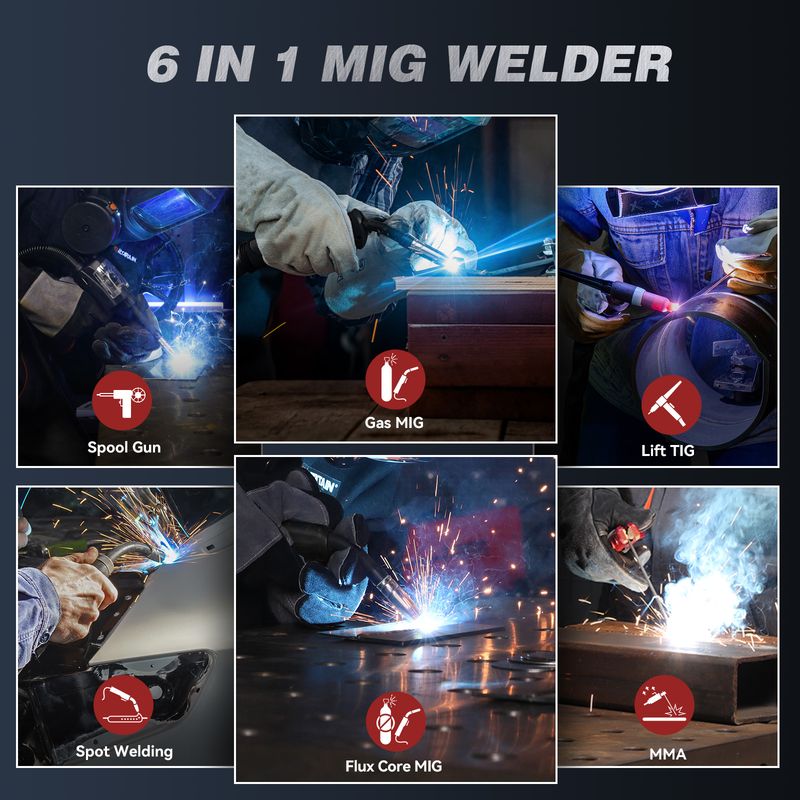 6 IN 1 MIG WELDER

Spool Gun

Gas MIG

Lift TIG

Spot Welding

Flux Core MIG

MMA