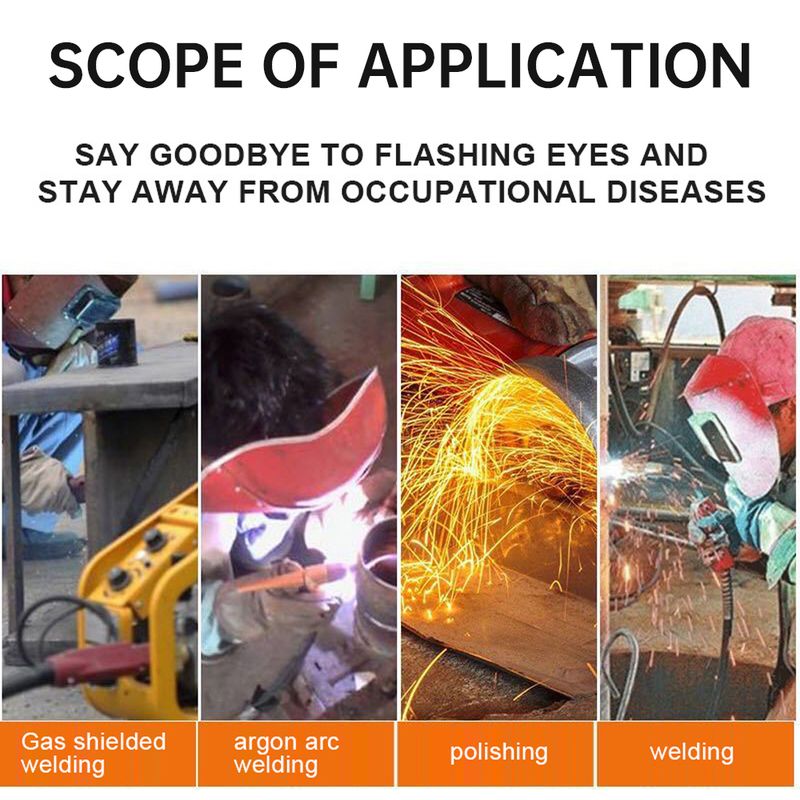 SCOPE OF APPLICATION

SAY GOODBYE TO FLASHING EYES AND STAY AWAY FROM OCCUPATIONAL DISEASES

Gas shielded welding

argon arc welding

polishing

welding