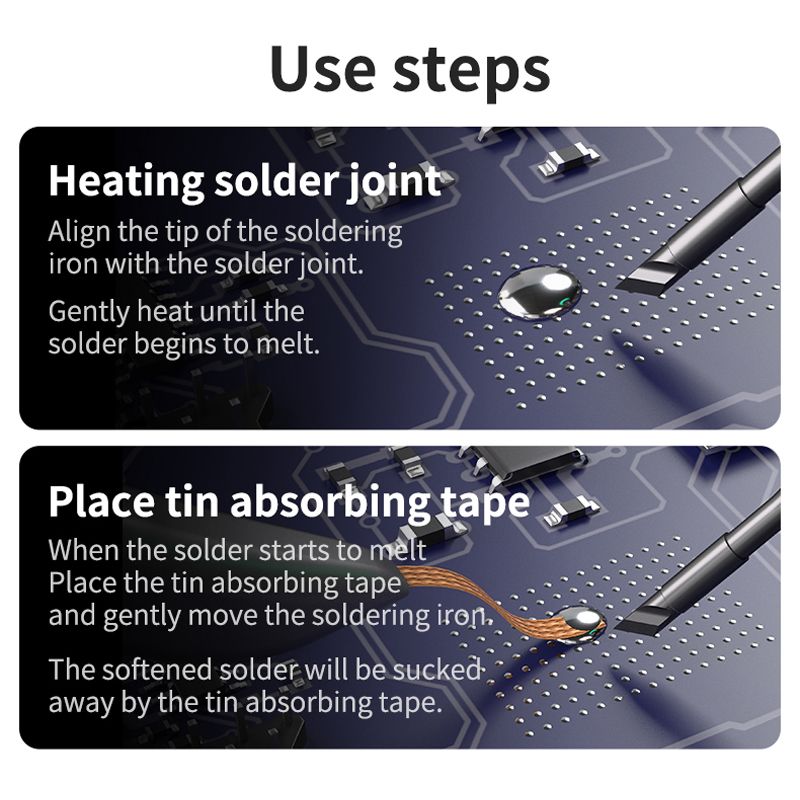 Use steps

Heating solder joint

Align the tip of the soldering iron with the solder joint.

Gently heat until the solder begins to melt.

Place tin absorbing tape

When the solder starts to melt Place the tin absorbing tape and gently move the soldering iron.

The softened solder will be sucked away by the tin absorbing tape.