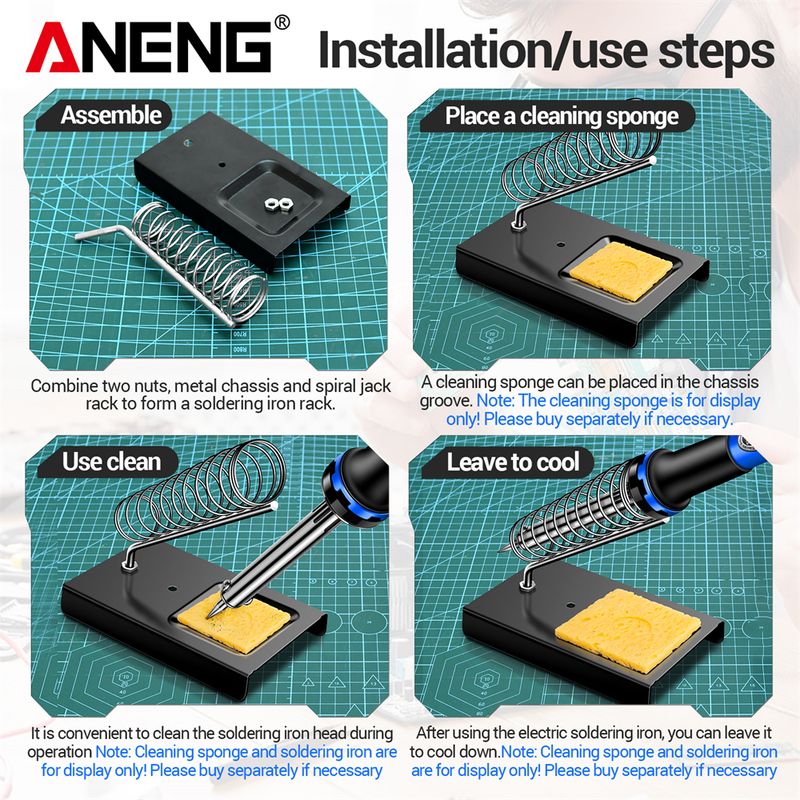 ANENG® Installation/use steps

Assemble

Combine two nuts, metal chassis and spiral jack rack to form a soldering iron rack.

Place a cleaning sponge

A cleaning sponge can be placed in the chassis groove. Note: The cleaning sponge is for display only! Please buy separately if necessary.

Use clean

It is convenient to clean the soldering iron head during operation Note: Cleaning sponge and soldering iron are for display only! Please buy separately if necessary

Leave to cool

After using the electric soldering iron, you can leave it to cool down.Note: Cleaning sponge and soldering iron are for display only! Please buy separately if necessary