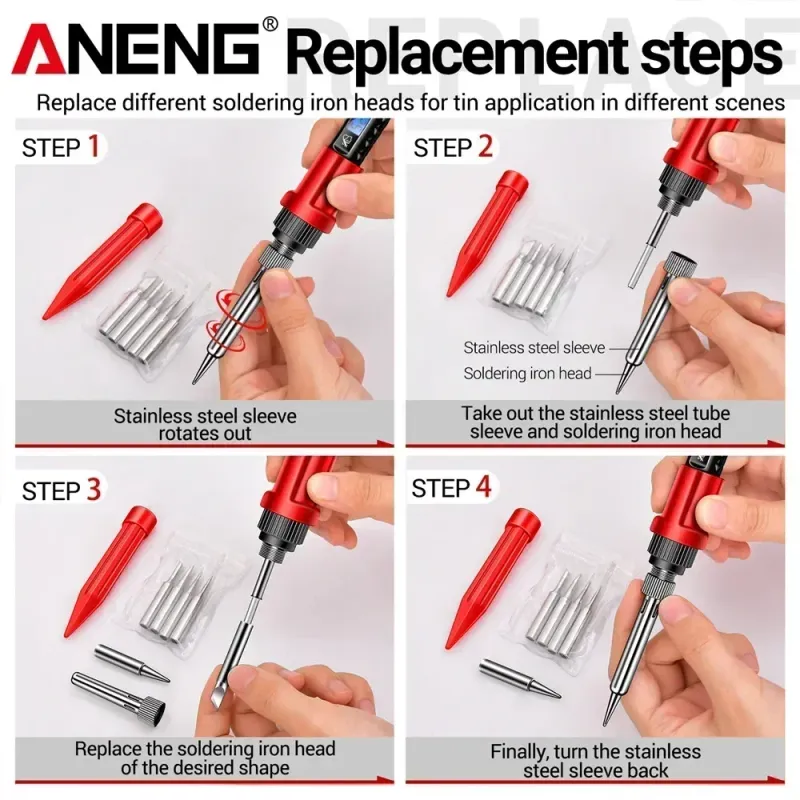 ANENG® Replacement steps

REPLACE

Replace different soldering iron heads for tin application in different scenes

STEP 1

Stainless steel sleeve rotates out

STEP 2

Stainless steel sleeve

Soldering iron head

Take out the stainless steel tube sleeve and soldering iron head

STEP 3

Replace the soldering iron head of the desired shape

STEP 4

Finally, turn the stainless steel sleeve back